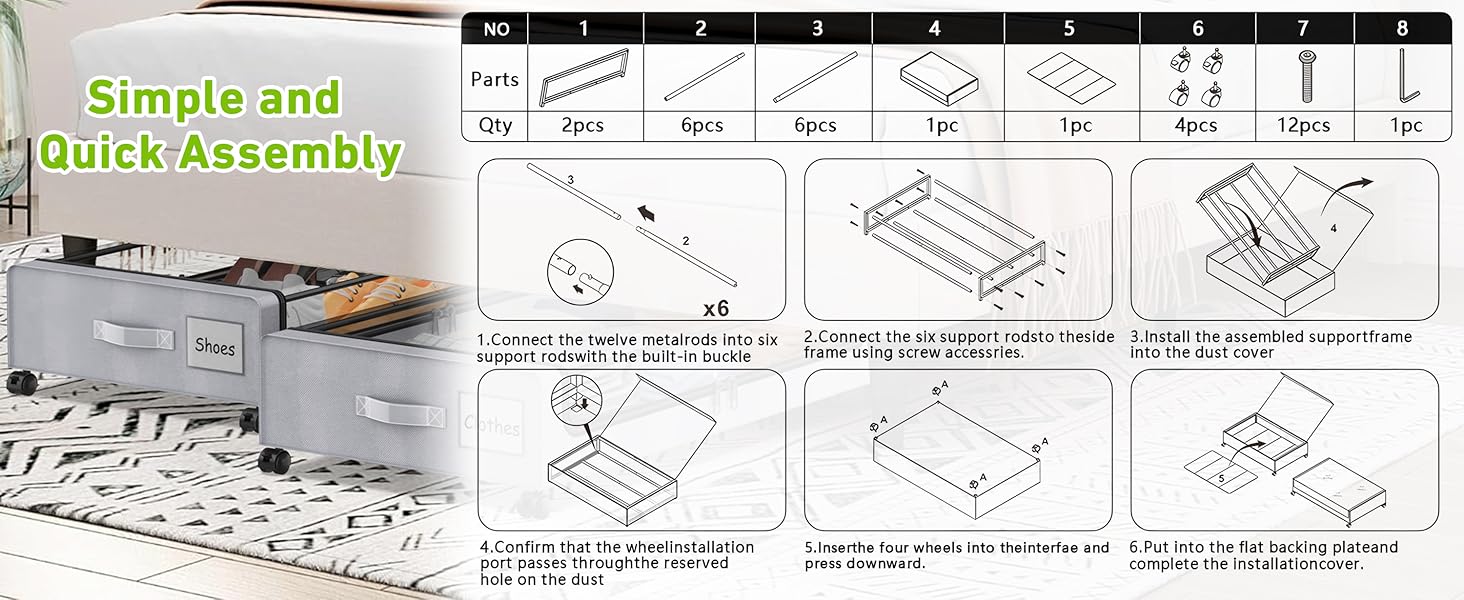 Simple and Quick Assembly

Shoes

Clothes

| NO | 1 | 2 | 3 | 4 | 5 | 6 | 7 | 8 |
|---|---|---|---|---|---|---|---|---|
| Parts | | | | | | | | |
| Qty | 2pcs | 6pcs | 6pcs | 1pc | 1pc | 4pcs | 12pcs | 1pc |

3
2
x6

1.Connect the twelve metalrods into six support rodswith the built-in buckle

2.Connect the six support rodsto theside frame using screw accessries.

4

3.Install the assembled supportframe into the dust cover

4.Confirm that the wheelinstallation port passes throughthe reserved hole on the dust

A
A
A
A

5.Inserthe four wheels into theinterfae and press downward.

5

6.Put into the flat backing plateand complete the installationcover.