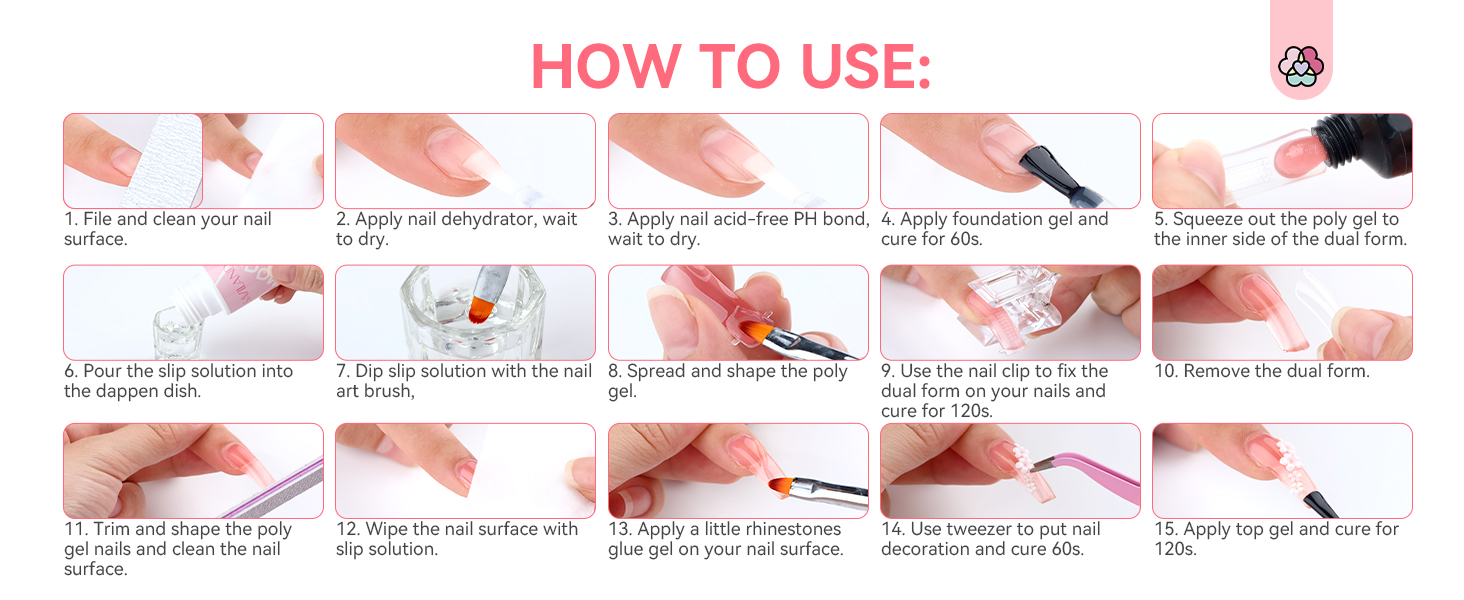 HOW TO USE:

1. File and clean your nail surface.

2. Apply nail dehydrator, wait to dry.

3. Apply nail acid-free PH bond, wait to dry.

4. Apply foundation gel and cure for 60s.

5. Squeeze out the poly gel to the inner side of the dual form.

6. Pour the slip solution into the dappen dish.

7. Dip slip solution with the nail art brush,

8. Spread and shape the poly gel.

9. Use the nail clip to fix the dual form on your nails and cure for 120s.

10. Remove the dual form.

11. Trim and shape the poly gel nails and clean the nail surface.

12. Wipe the nail surface with slip solution.

13. Apply a little rhinestones glue gel on your nail surface.

14. Use tweezer to put nail decoration and cure 60s.

15. Apply top gel and cure for 120s.