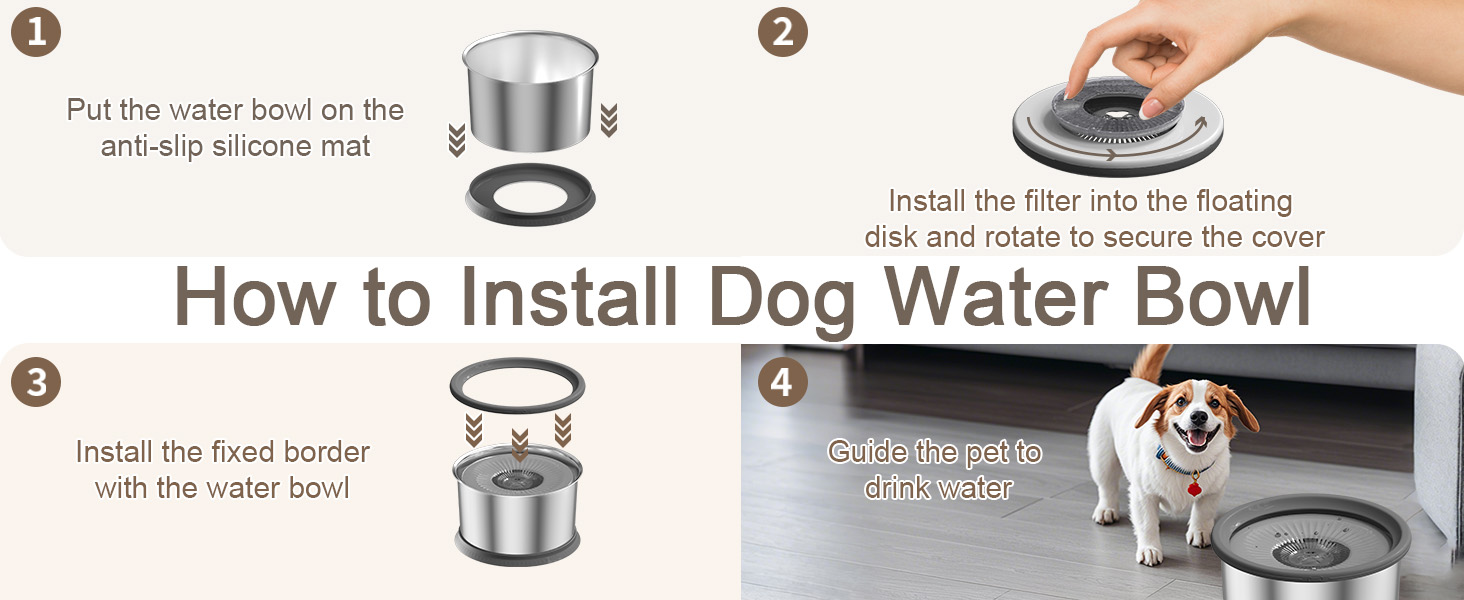 1

Put the water bowl on the anti-slip silicone mat

2

Install the filter into the floating disk and rotate to secure the cover

How to Install Dog Water Bowl

3

Install the fixed border with the water bowl

4

Guide the pet to drink water