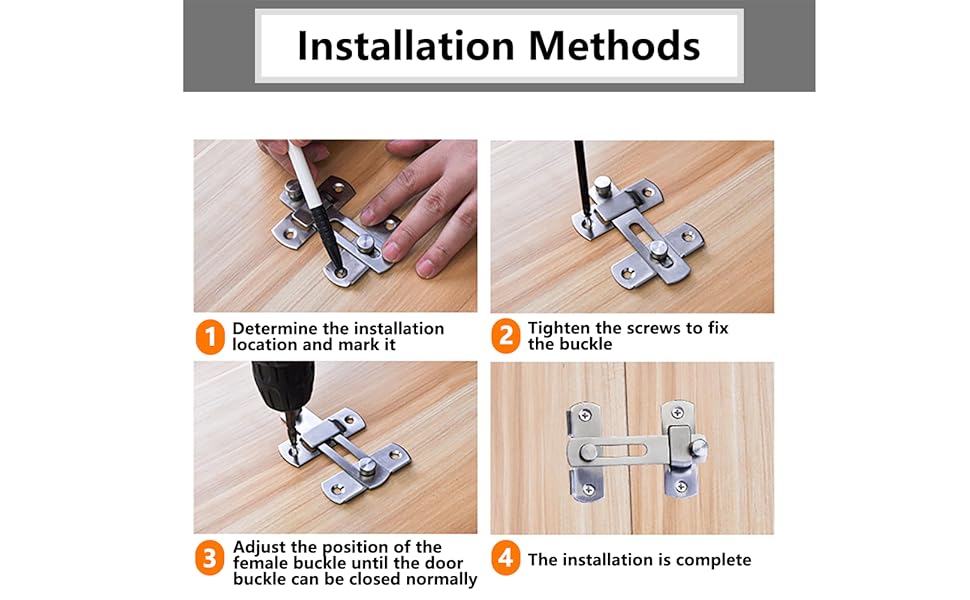 Installation Methods

1 Determine the installation location and mark it

2 Tighten the screws to fix the buckle

3 Adjust the position of the female buckle until the door buckle can be closed normally

4 The installation is complete