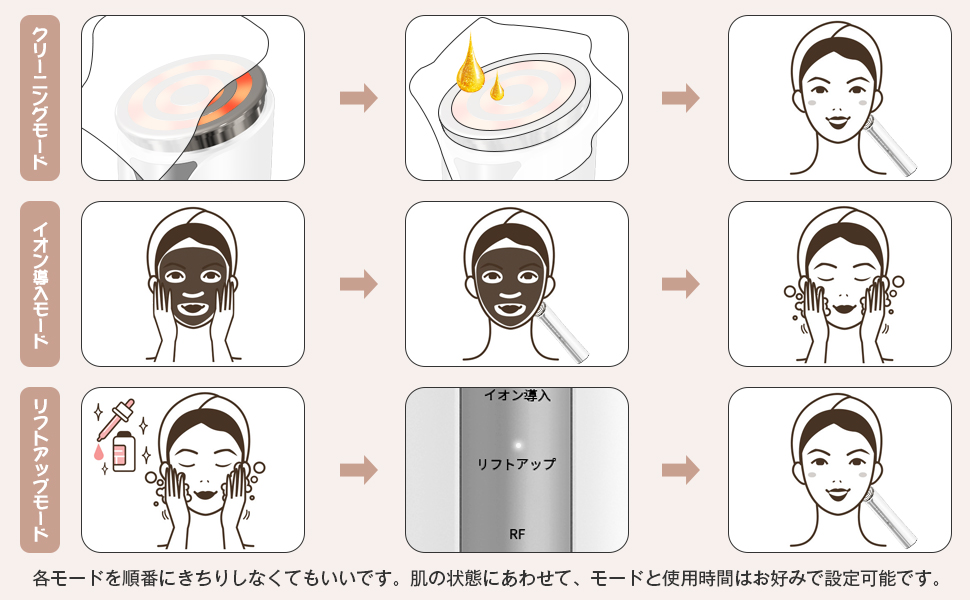 クリーニングモード

イオン導入モード

リフトアップモード

イオン導入

リフトアップ

RF

各モードを順番にきちりしなくてもいいです。肌の状態にあわせて、モードと使用時間はお好みで設定可能です。