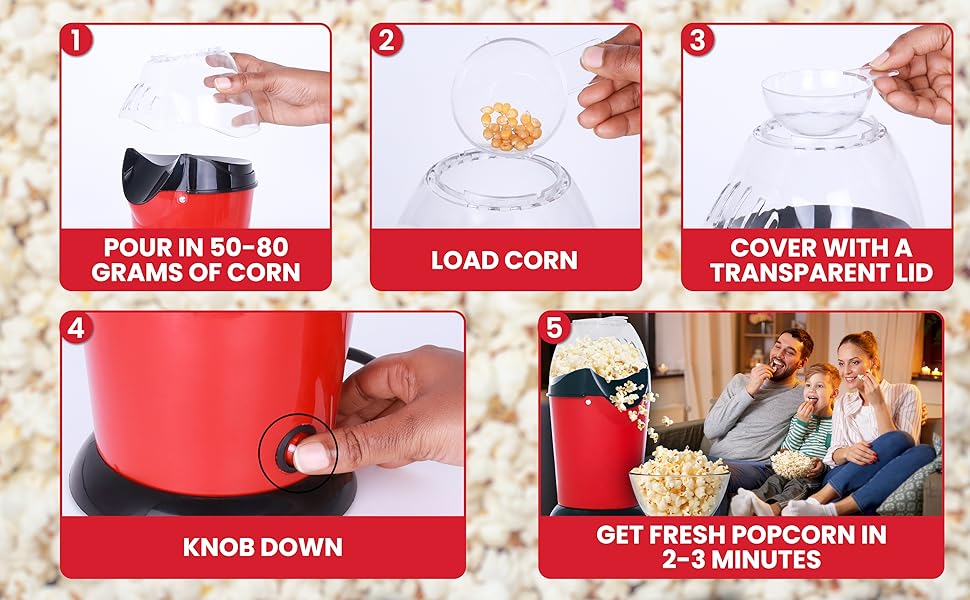 1
POUR IN 50-80 GRAMS OF CORN

2
LOAD CORN

3
COVER WITH A TRANSPARENT LID

4
KNOB DOWN

5
GET FRESH POPCORN IN 2-3 MINUTES