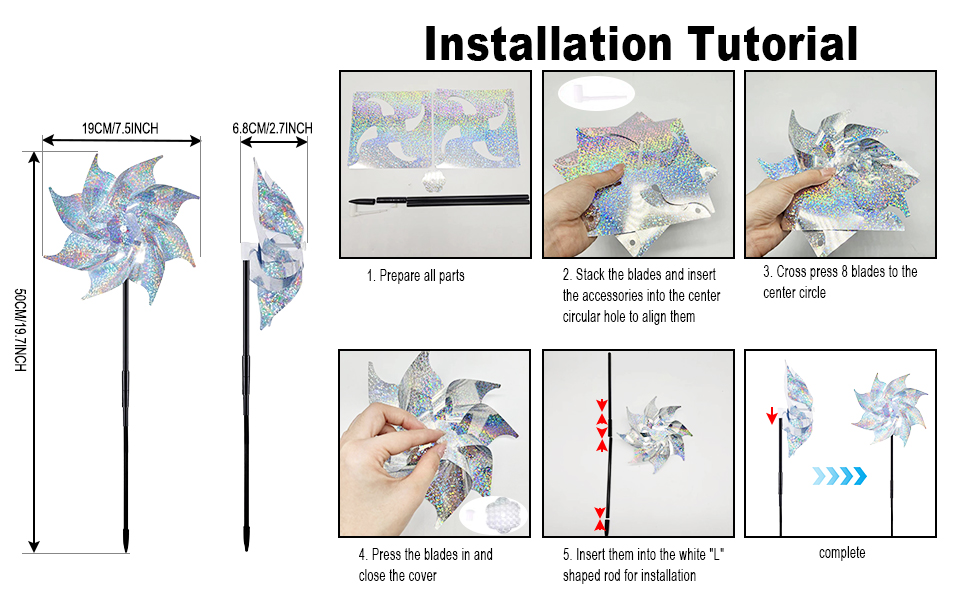 Installation Tutorial

19CM/7.5INCH

6.8CM/2.7INCH

50CM/19.7INCH

1. Prepare all parts

2. Stack the blades and insert the accessories into the center circular hole to align them

3. Cross press 8 blades to the center circle

4. Press the blades in and close the cover

5. Insert them into the white "L" shaped rod for installation

complete