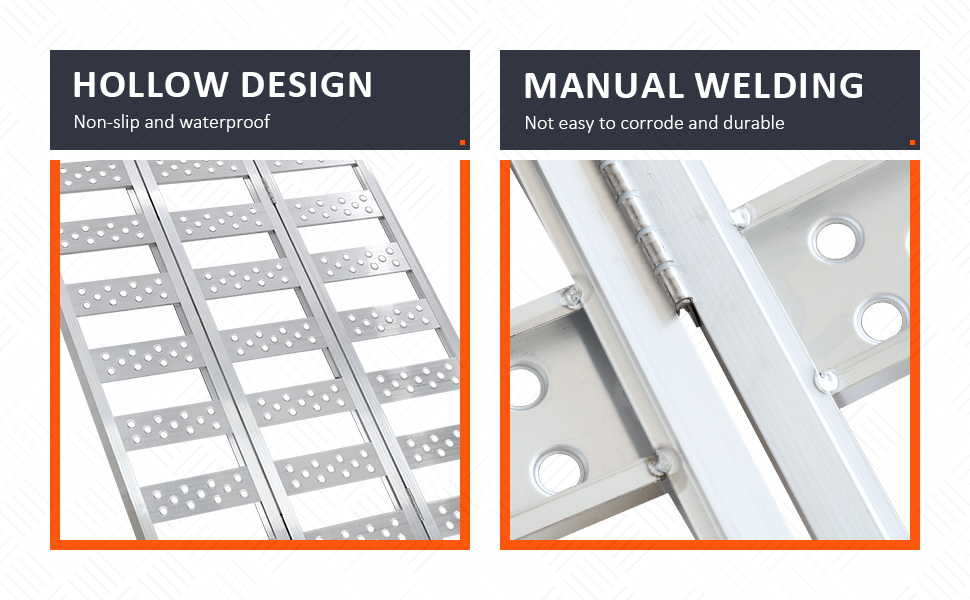 HOLLOW DESIGN
Non-slip and waterproof

MANUAL WELDING
Not easy to corrode and durable