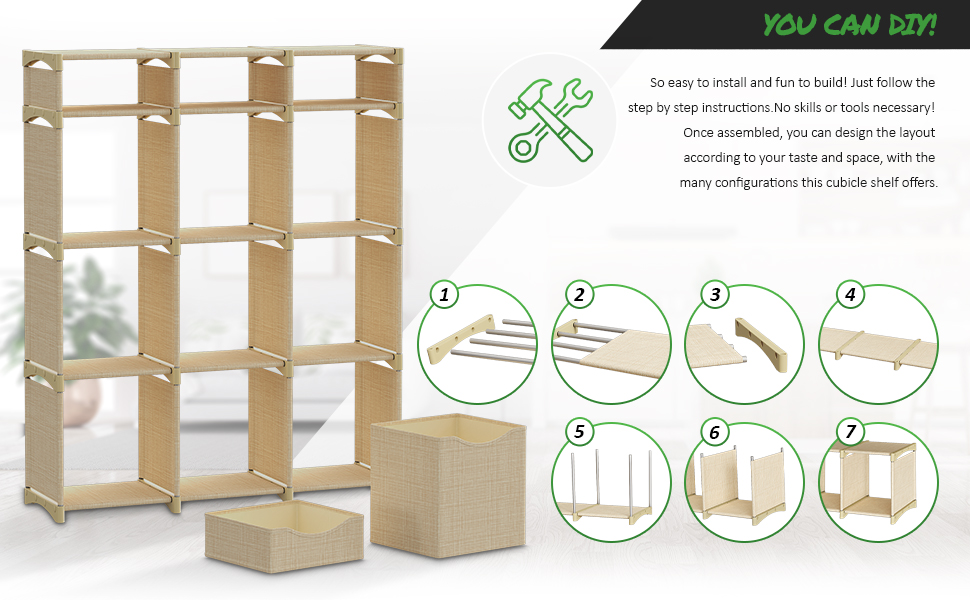 YOU CAN DIY!

So easy to install and fun to build! Just follow the step by step instructions.No skills or tools necessary! Once assembled, you can design the layout according to your taste and space, with the many configurations this cubicle shelf offers.

1

2

3

4

5

6

7