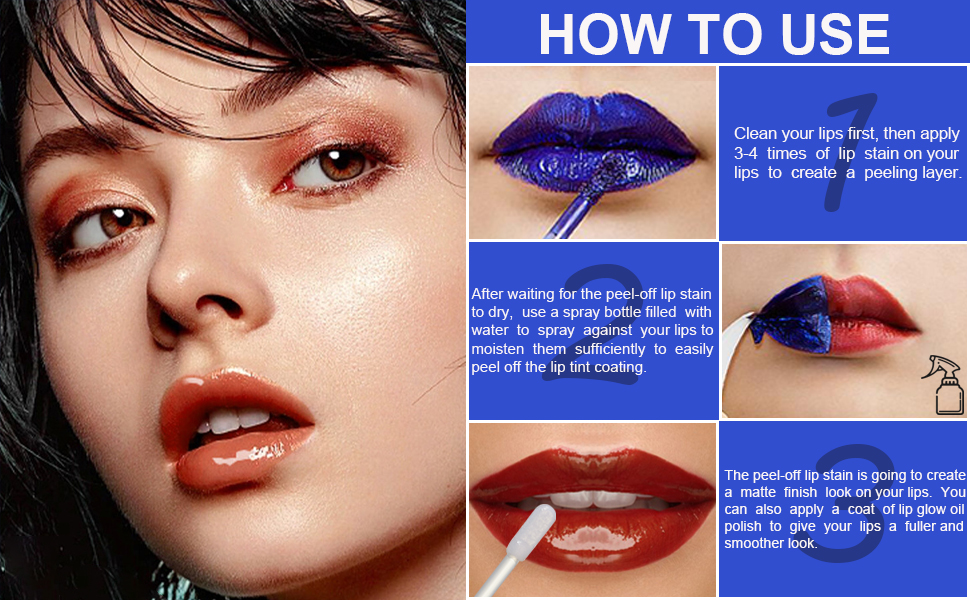 HOW TO USE

1

Clean your lips first, then apply 3-4 times of lip stain on your lips to create a peeling layer.

2

After waiting for the peel-off lip stain to dry, use a spray bottle filled with water to spray against your lips to moisten them sufficiently to easily peel off the lip tint coating.

3

The peel-off lip stain is going to create a matte finish look on your lips. You can also apply a coat of lip glow oil polish to give your lips a fuller and smoother look.