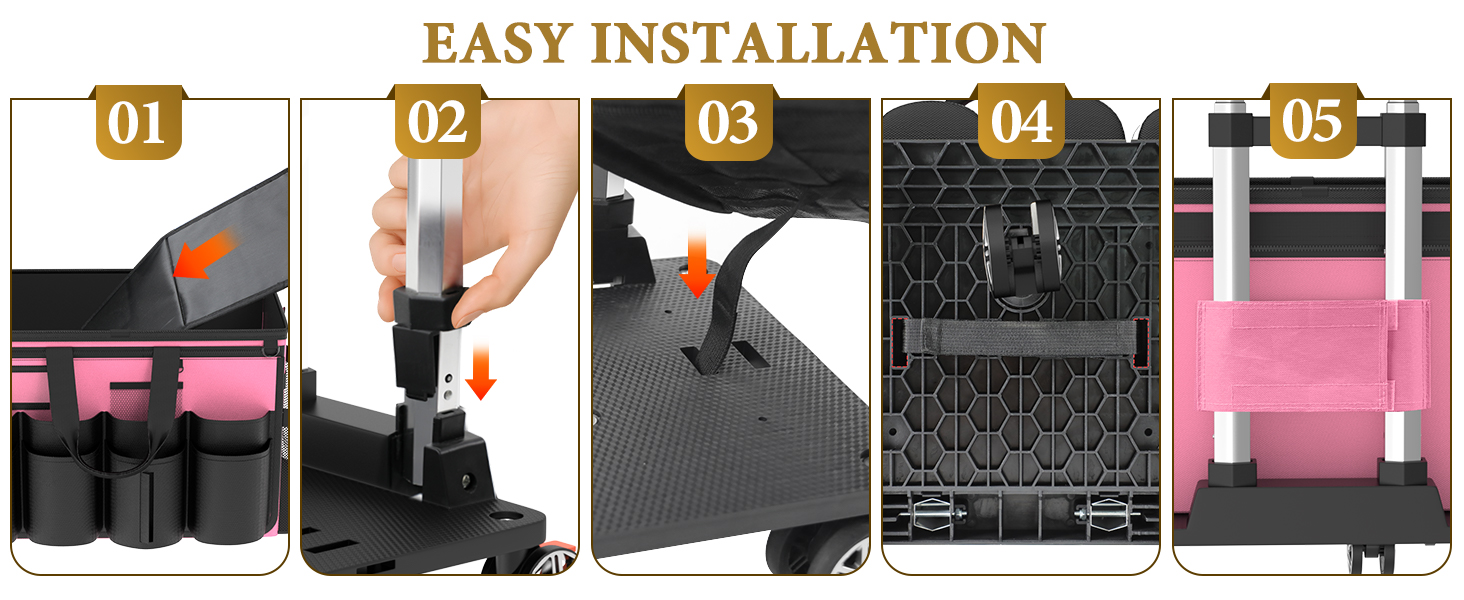 EASY INSTALLATION

01

02

03

04

05