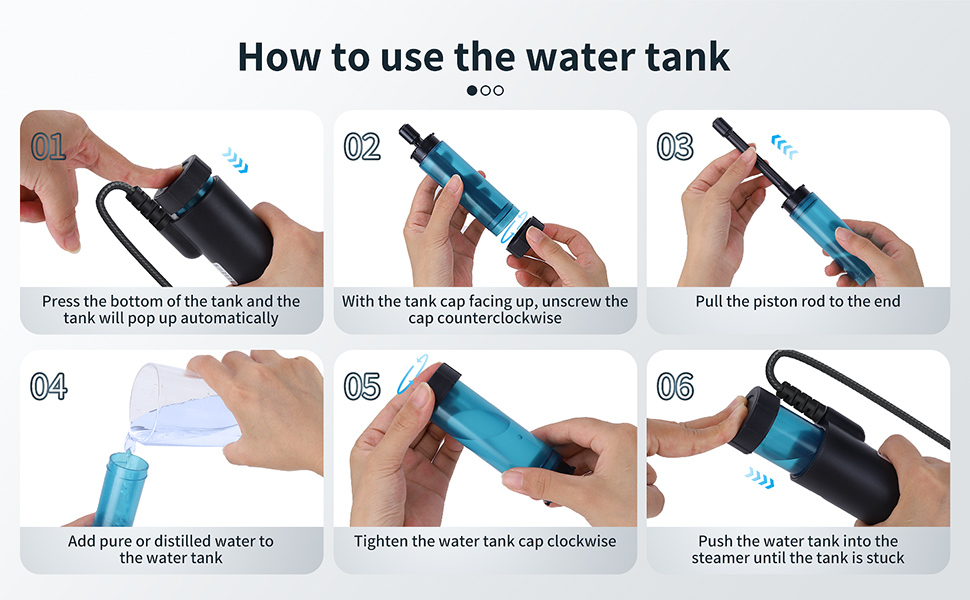 How to use the water tank

01

Press the bottom of the tank and the tank will pop up automatically

02

With the tank cap facing up, unscrew the cap counterclockwise

03

Pull the piston rod to the end

04

Add pure or distilled water to the water tank

05

Tighten the water tank cap clockwise

06

Push the water tank into the steamer until the tank is stuck