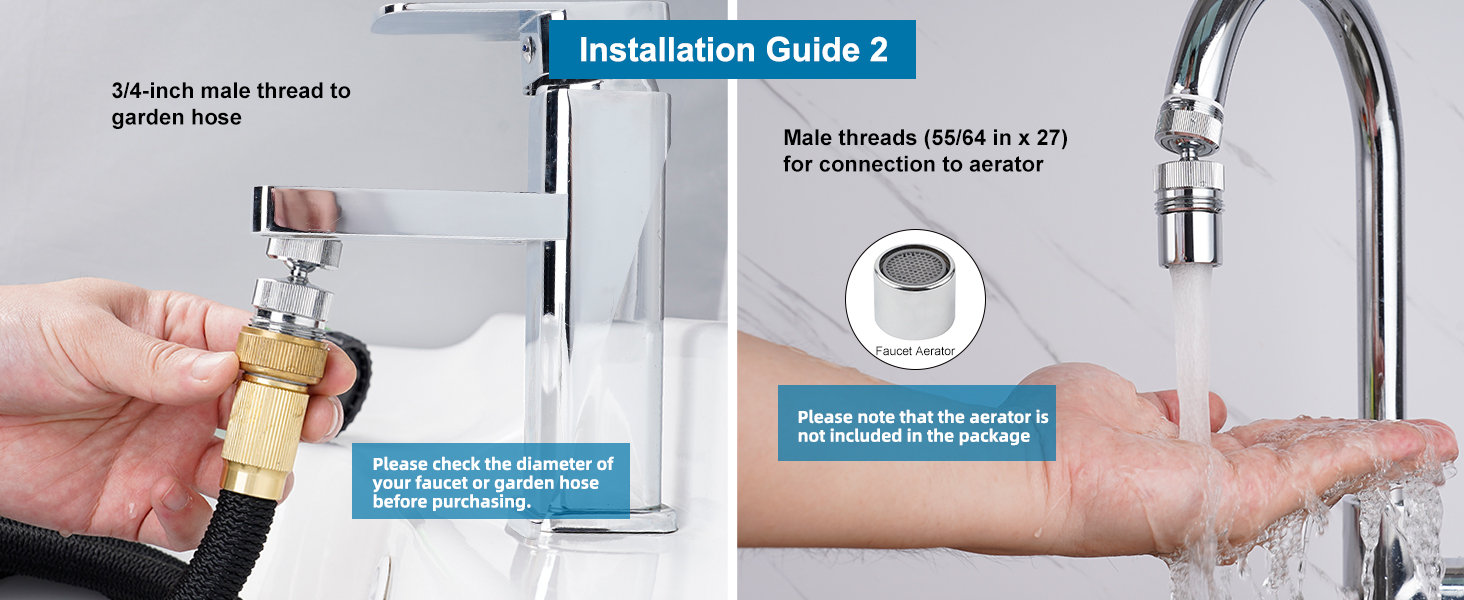 Installation Guide 2

3/4-inch male thread to garden hose

Please check the diameter of your faucet or garden hose before purchasing.

Male threads (55/64 in x 27) for connection to aerator

Faucet Aerator

Please note that the aerator is not included in the package