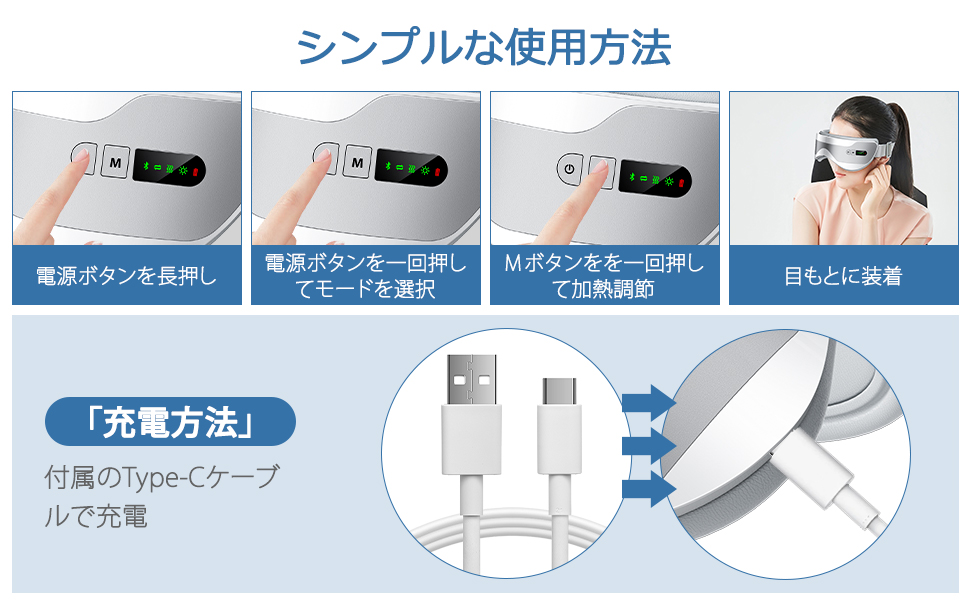 シンプルな使用方法

M

電源ボタンを長押し

M

電源ボタンを一回押してモードを選択

Mボタンをを一回押して加熱調節

目もとに装着

「充電方法」

付属のType-Cケーブルで充電