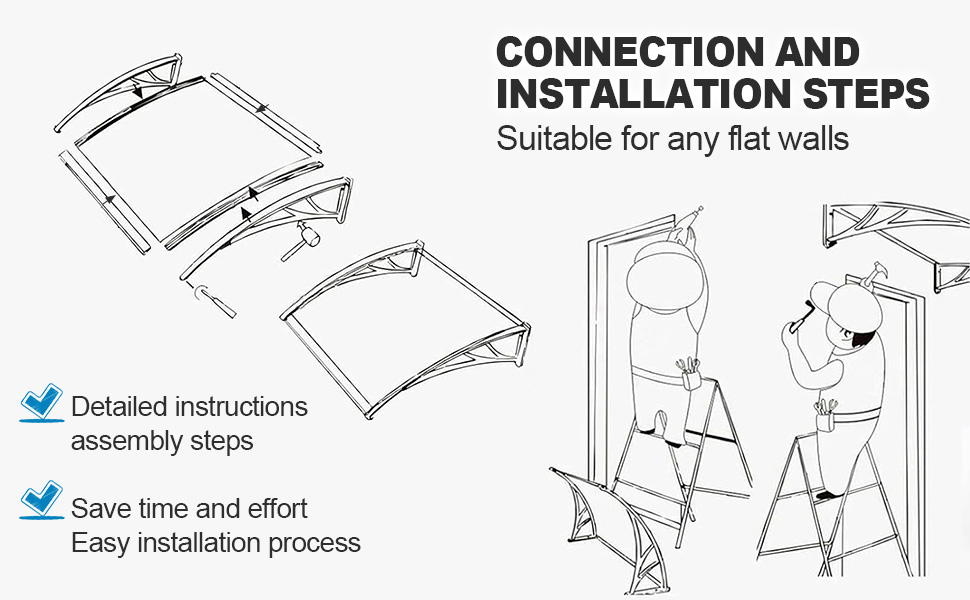 CONNECTION AND INSTALLATION STEPS

Suitable for any flat walls

Detailed instructions
assembly steps

Save time and effort
Easy installation process