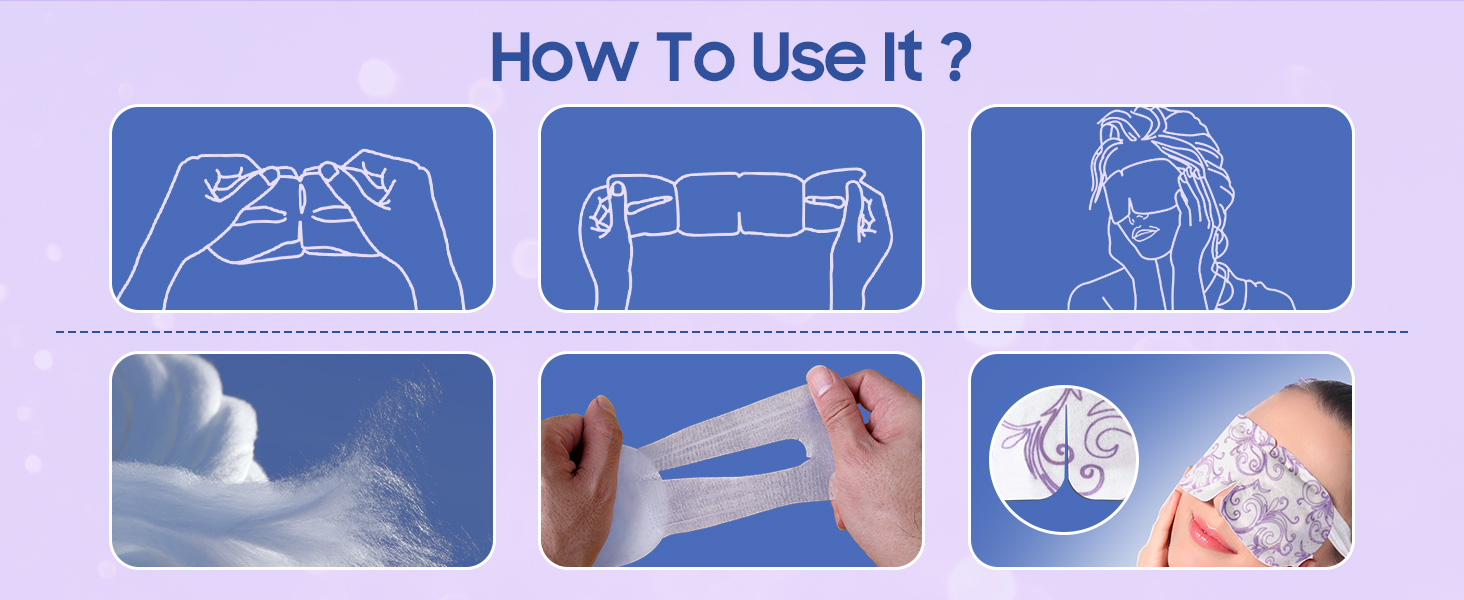 How To Use It ?