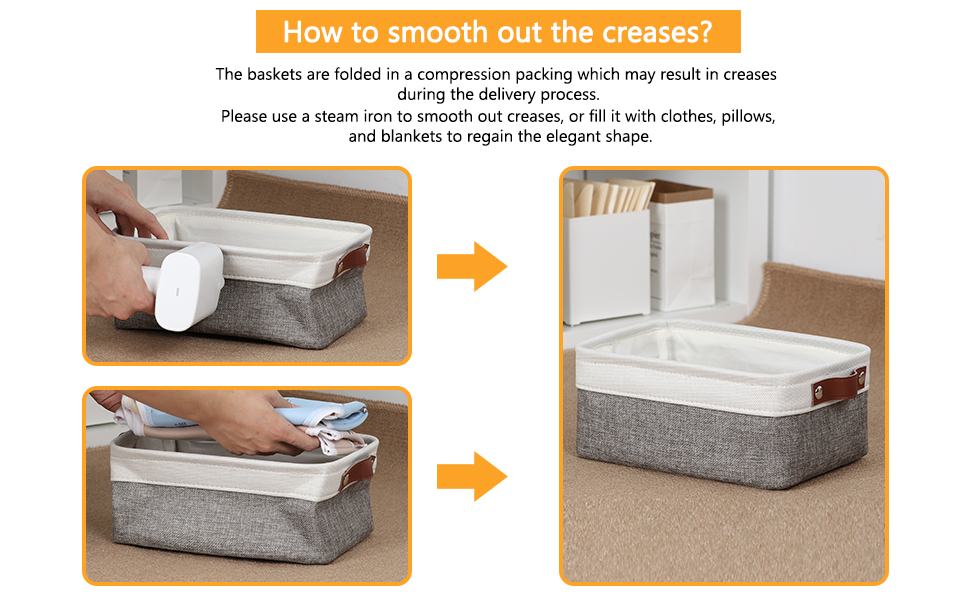 How to smooth out the creases?

The baskets are folded in a compression packing which may result in creases during the delivery process.
Please use a steam iron to smooth out creases, or fill it with clothes, pillows, and blankets to regain the elegant shape.