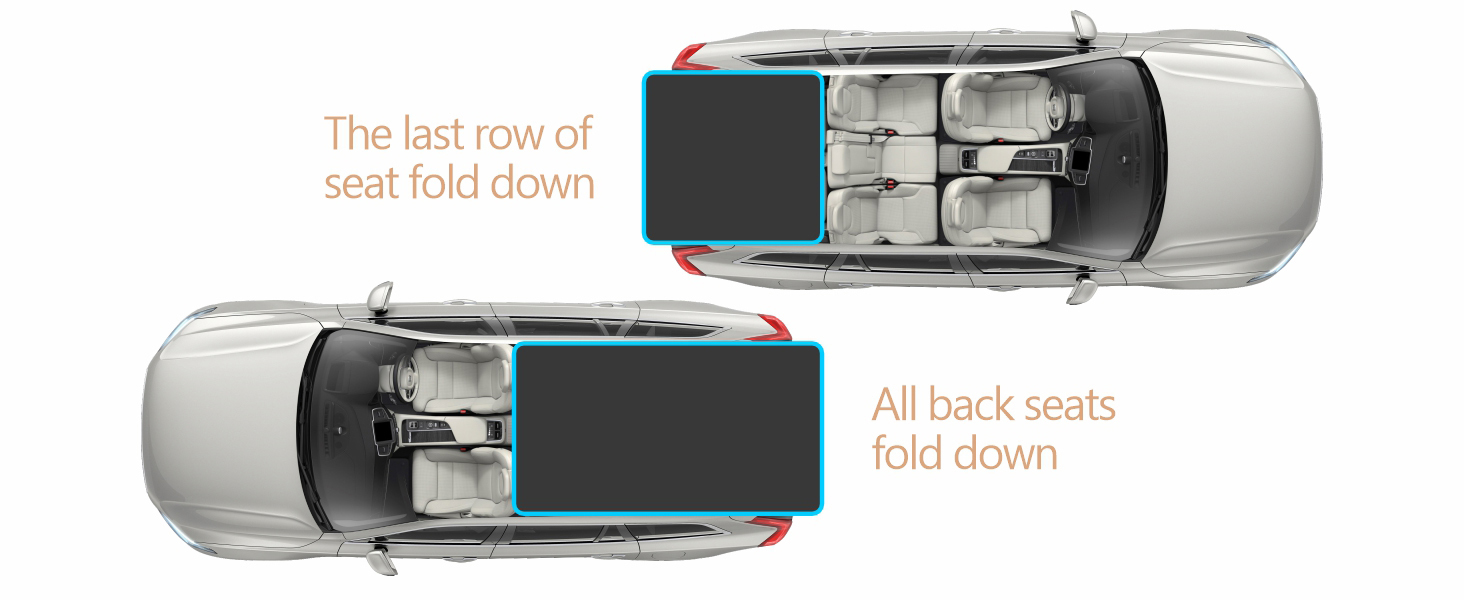 The last row of seat fold down

All back seats fold down