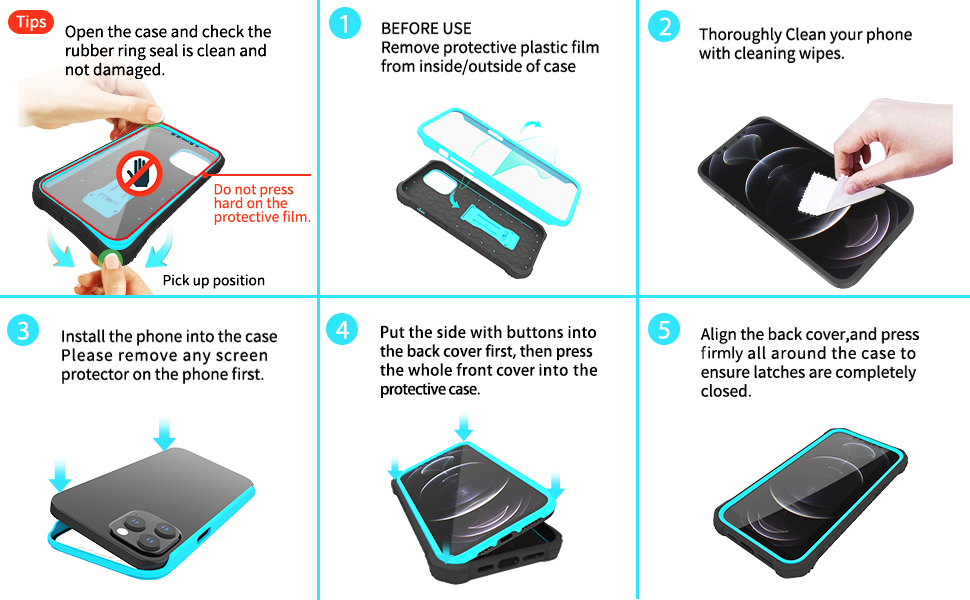 Tips
Open the case and check the rubber ring seal is clean and not damaged.

Do not press hard on the protective film.

Pick up position

1
BEFORE USE
Remove protective plastic film from inside/outside of case

2
Thoroughly Clean your phone with cleaning wipes.

3
Install the phone into the case
Please remove any screen protector on the phone first.

4
Put the side with buttons into the back cover first, then press the whole front cover into the protective case.

5
Align the back cover,and press firmly all around the case to ensure latches are completely closed.