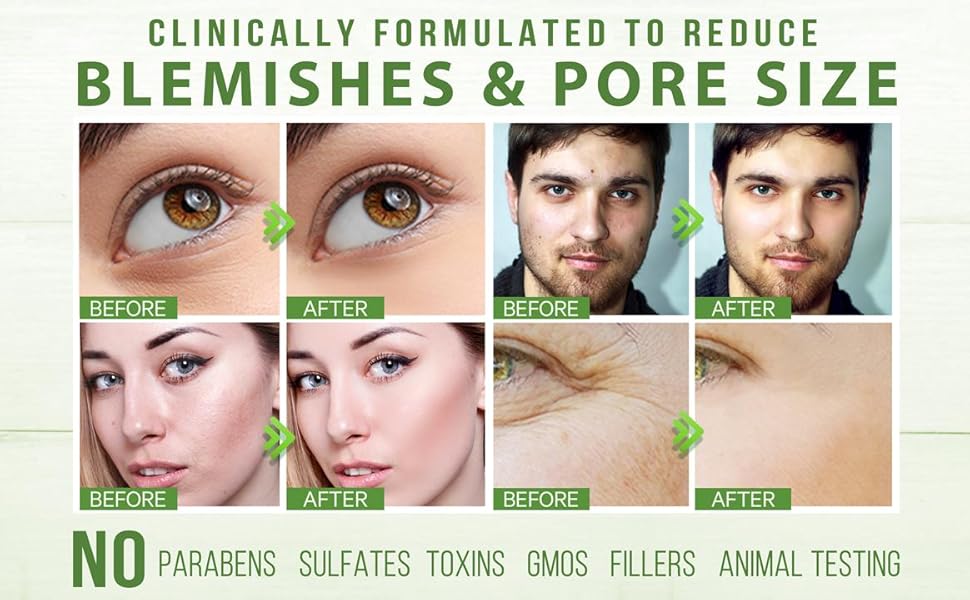 CLINICALLY FORMULATED TO REDUCE
BLEMISHES & PORE SIZE

BEFORE
AFTER
BEFORE
AFTER
BEFORE
AFTER
BEFORE
AFTER

NO PARABENS SULFATES TOXINS GMOS FILLERS ANIMAL TESTING