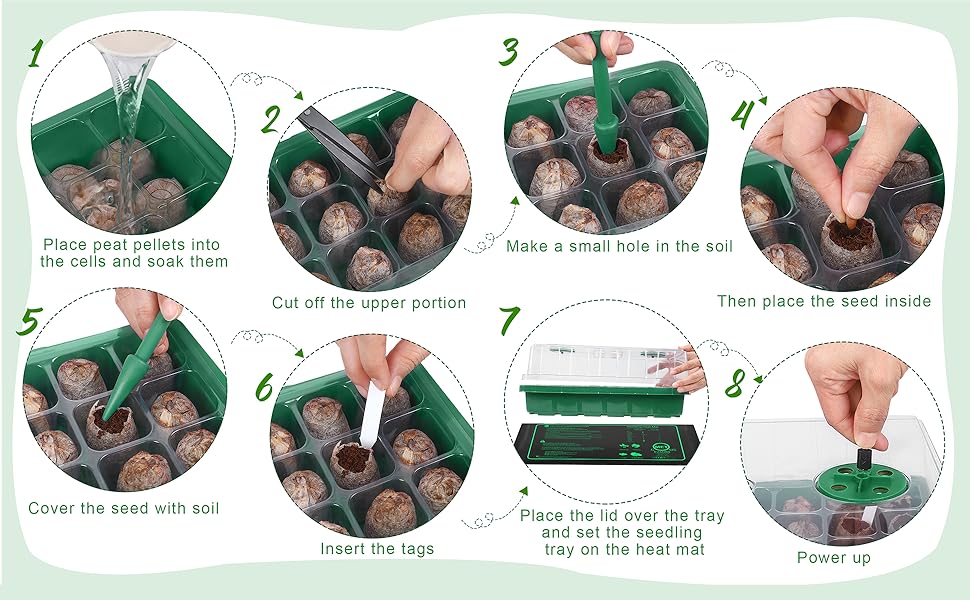 1
Place peat pellets into the cells and soak them

2
Cut off the upper portion

3
Make a small hole in the soil

4
Then place the seed inside

5
Cover the seed with soil

6
Insert the tags

7
Place the lid over the tray and set the seedling tray on the heat mat

8
Power up