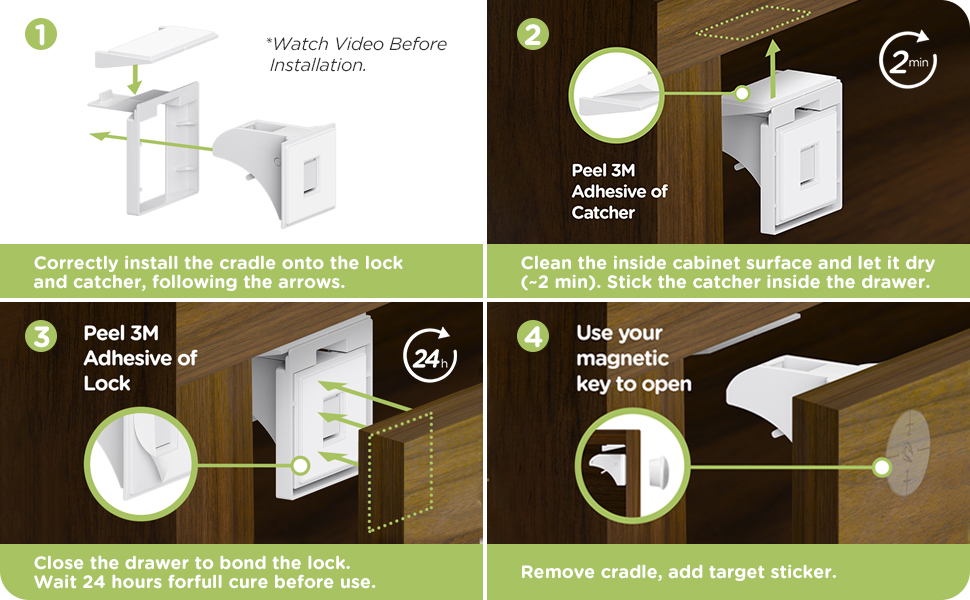 1

*Watch Video Before Installation.

Correctly install the cradle onto the lock and catcher, following the arrows.

2

2 min

Peel 3M Adhesive of Catcher

Clean the inside cabinet surface and let it dry (~2 min). Stick the catcher inside the drawer.

3

Peel 3M Adhesive of Lock

24 h

Close the drawer to bond the lock. Wait 24 hours forfull cure before use.

4

Use your magnetic key to open

Remove cradle, add target sticker.