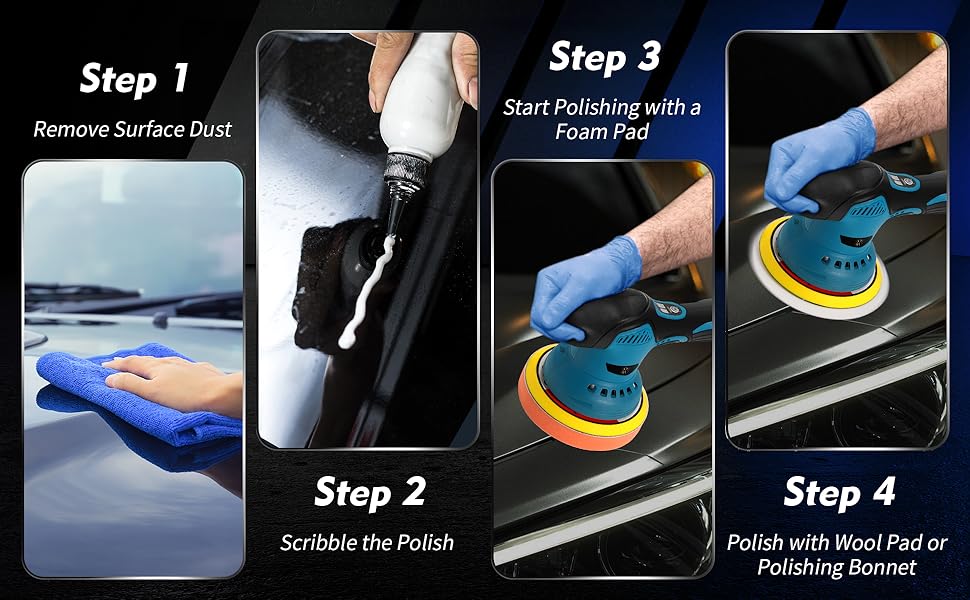 Step 1
Remove Surface Dust

Step 2
Scribble the Polish

Step 3
Start Polishing with a Foam Pad

Step 4
Polish with Wool Pad or Polishing Bonnet