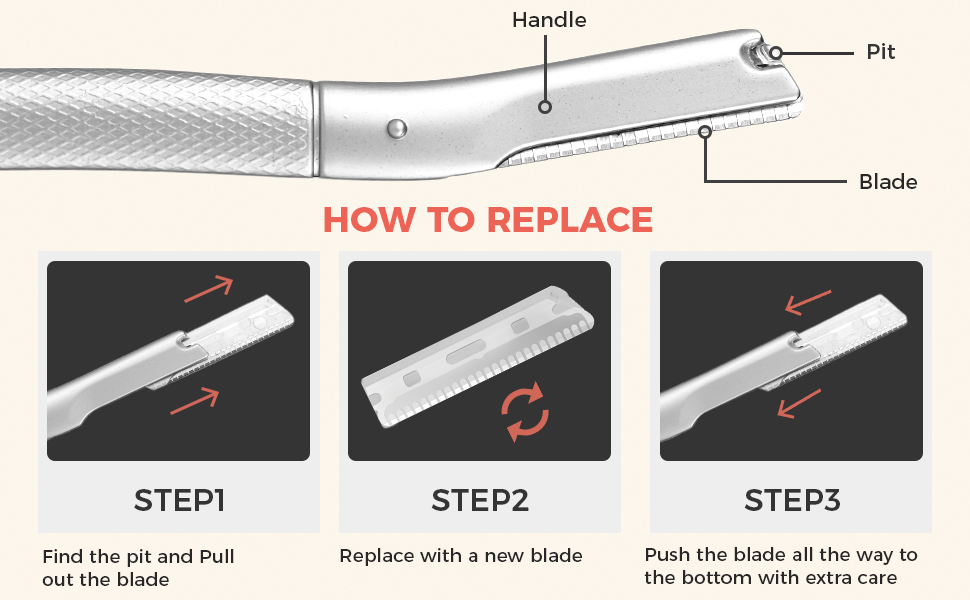 Handle

Pit

Blade

HOW TO REPLACE

STEP1

Find the pit and Pull out the blade

STEP2

Replace with a new blade

STEP3

Push the blade all the way to the bottom with extra care