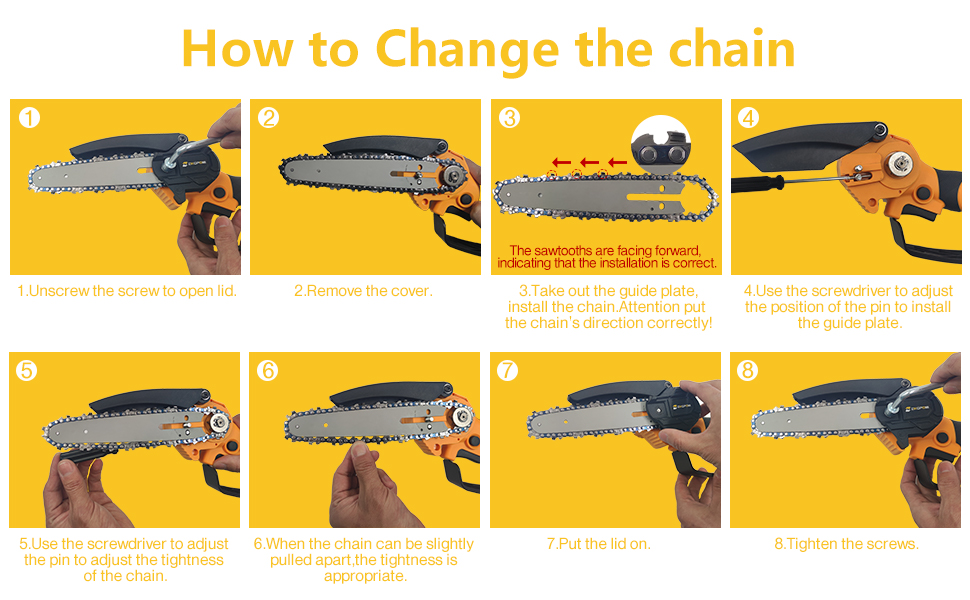 How to Change the chain

1

1.Unscrew the screw to open lid.

2

2.Remove the cover.

3

The sawtooths are facing forward, indicating that the installation is correct.

3.Take out the guide plate, install the chain.Attention put the chain's direction correctly!

4

4.Use the screwdriver to adjust the position of the pin to install the guide plate.

5

5.Use the screwdriver to adjust the pin to adjust the tightness of the chain.

6

6.When the chain can be slightly pulled apart,the tightness is appropriate.

7

7.Put the lid on.

8

8.Tighten the screws.