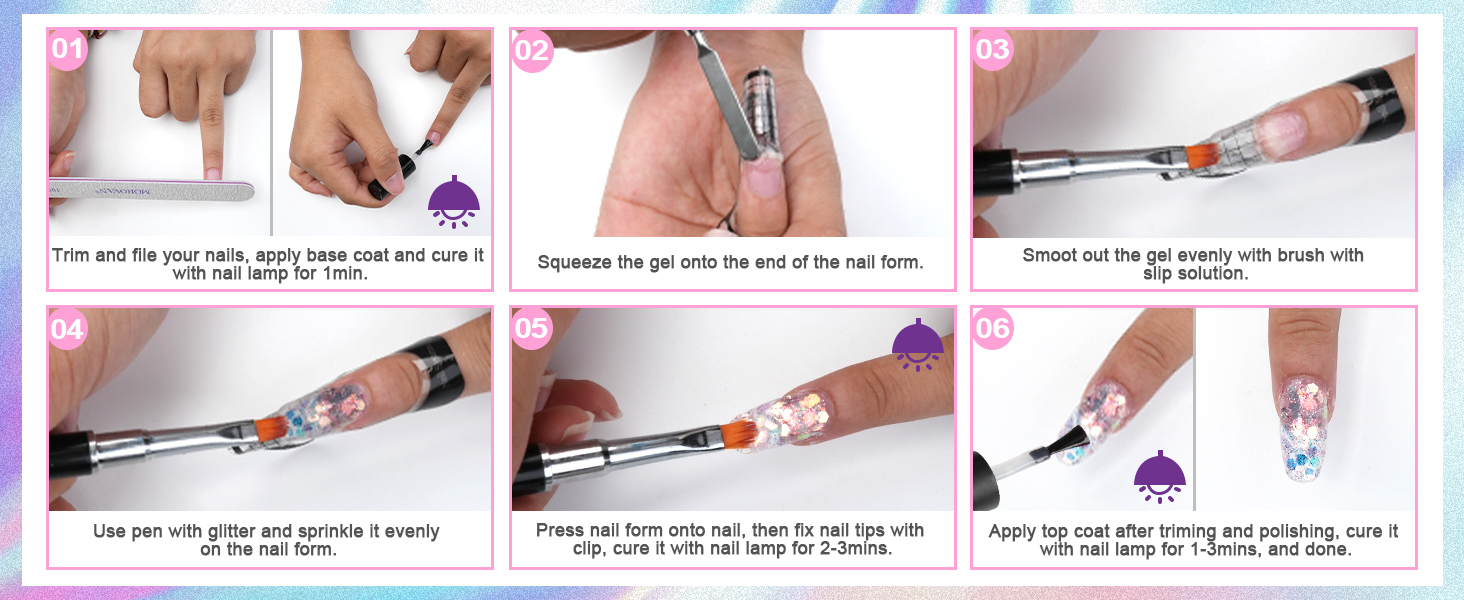 01

MOROVAN

Trim and file your nails, apply base coat and cure it with nail lamp for 1min.

02

Squeeze the gel onto the end of the nail form.

03

Smoot out the gel evenly with brush with slip solution.

04

Use pen with glitter and sprinkle it evenly on the nail form.

05

Press nail form onto nail, then fix nail tips with clip, cure it with nail lamp for 2-3mins.

06

Apply top coat after triming and polishing, cure it with nail lamp for 1-3mins, and done.