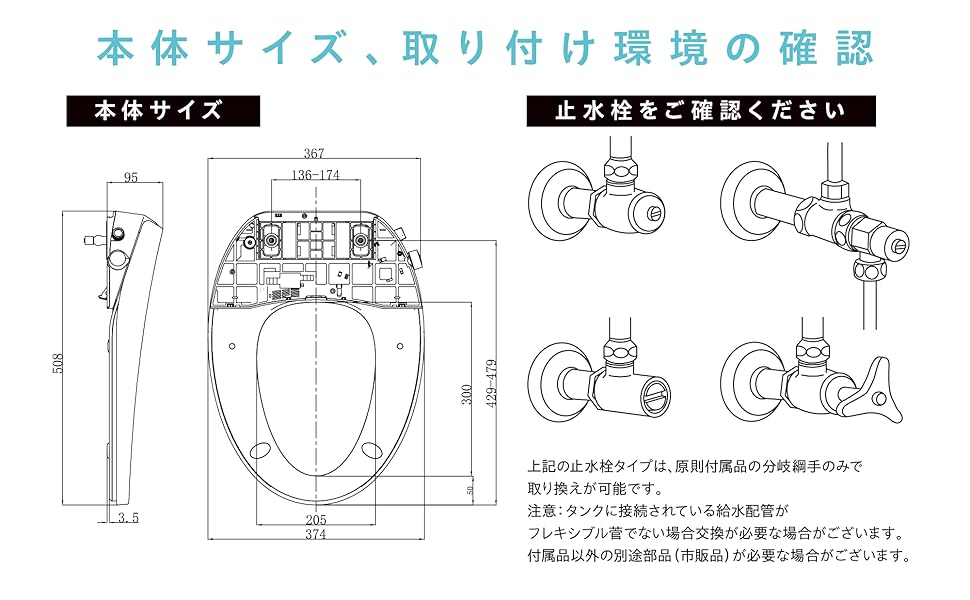 本体サイズ、取り付け環境の確認

本体サイズ

95
508
3.5
367
136-174
300
429-479
50
205
374

止水栓をご確認ください

上記の止水栓タイプは、原則付属品の分岐綱手のみで取り換えが可能です。
注意：タンクに接続されている給水配管がフレキシブル菅でない場合交換が必要な場合がございます。
付属品以外の別途部品（市販品）が必要な場合がございます。