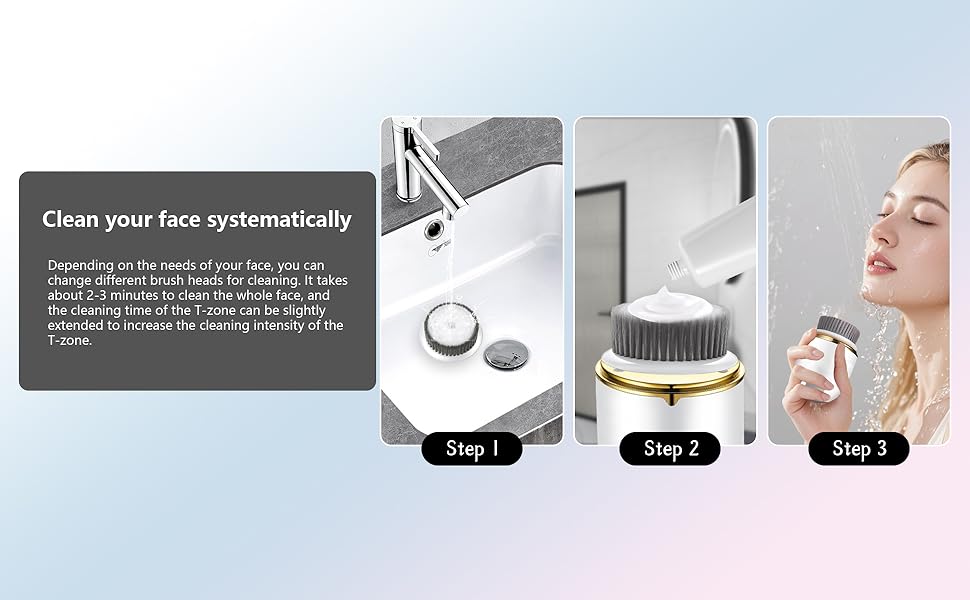 Clean your face systematically

Depending on the needs of your face, you can change different brush heads for cleaning. It takes about 2-3 minutes to clean the whole face, and the cleaning time of the T-zone can be slightly extended to increase the cleaning intensity of the T-zone.

Step 1

Step 2

Step 3