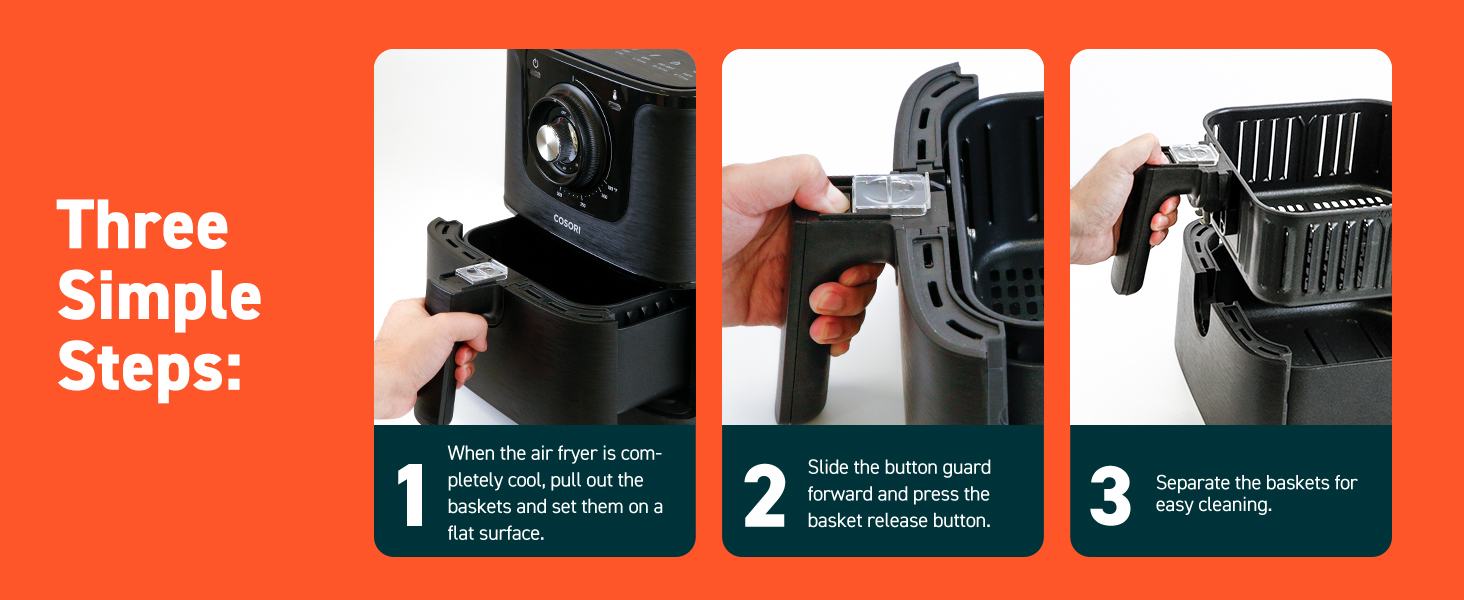 Three Simple Steps:

COSORI

1 When the air fryer is completely cool, pull out the baskets and set them on a flat surface.

2 Slide the button guard forward and press the basket release button.

3 Separate the baskets for easy cleaning.