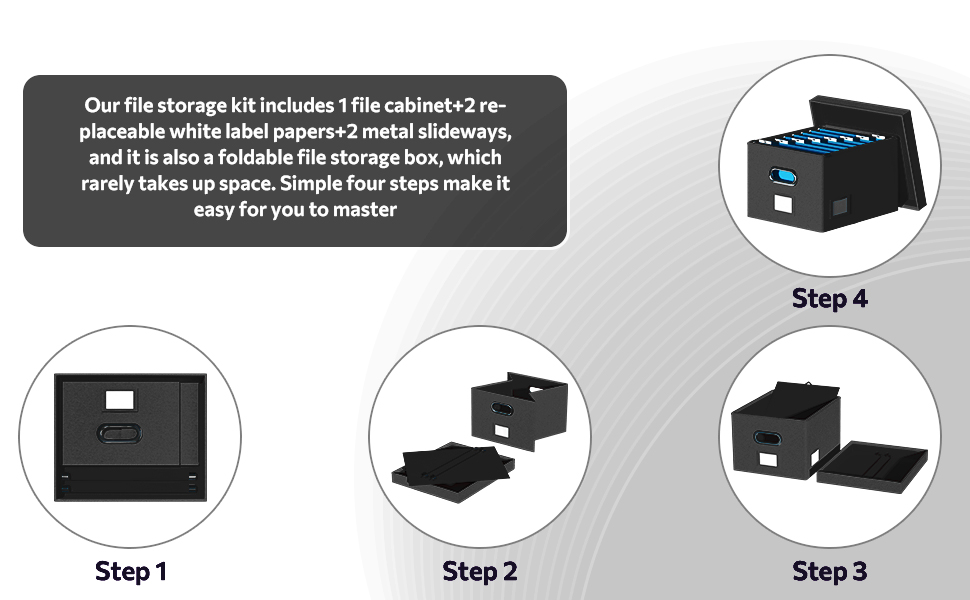 Our file storage kit includes 1 file cabinet+2 replaceable white label papers+2 metal slideways, and it is also a foldable file storage box, which rarely takes up space. Simple four steps make it easy for you to master

Step 4

Step 1

Step 2

Step 3