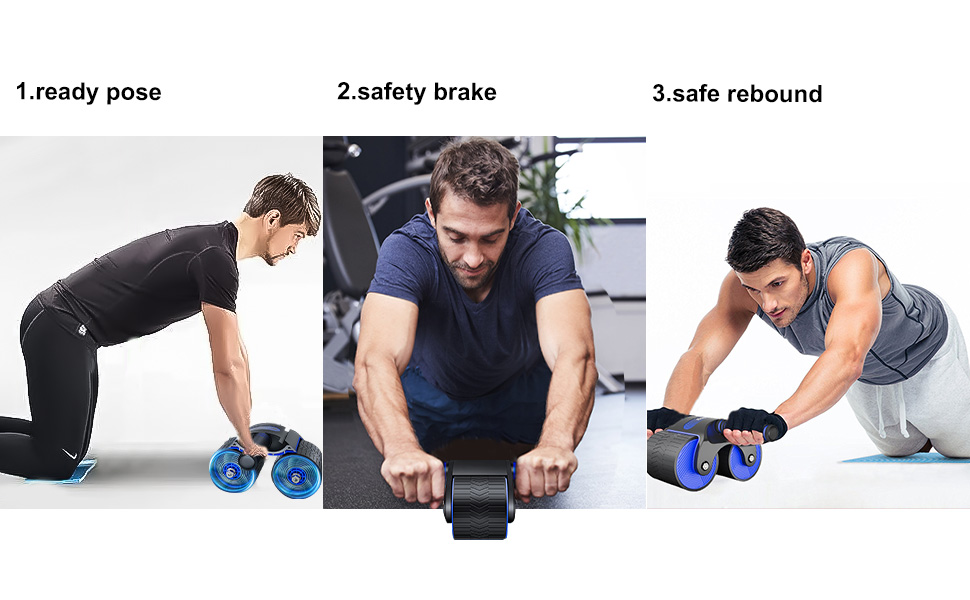 1.ready pose

2.safety brake

3.safe rebound