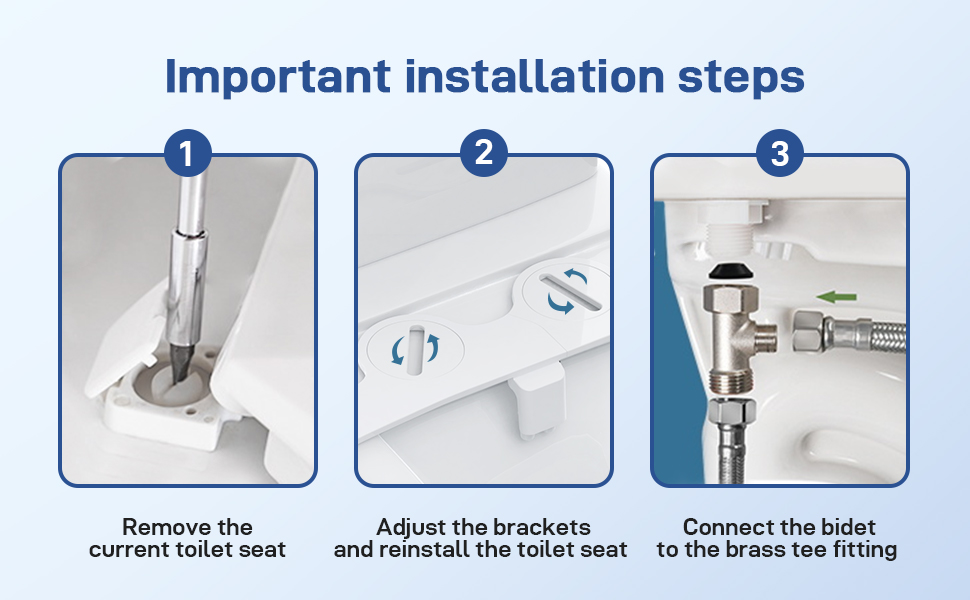 Important installation steps

1

Remove the current toilet seat

2

Adjust the brackets and reinstall the toilet seat

3

Connect the bidet to the brass tee fitting