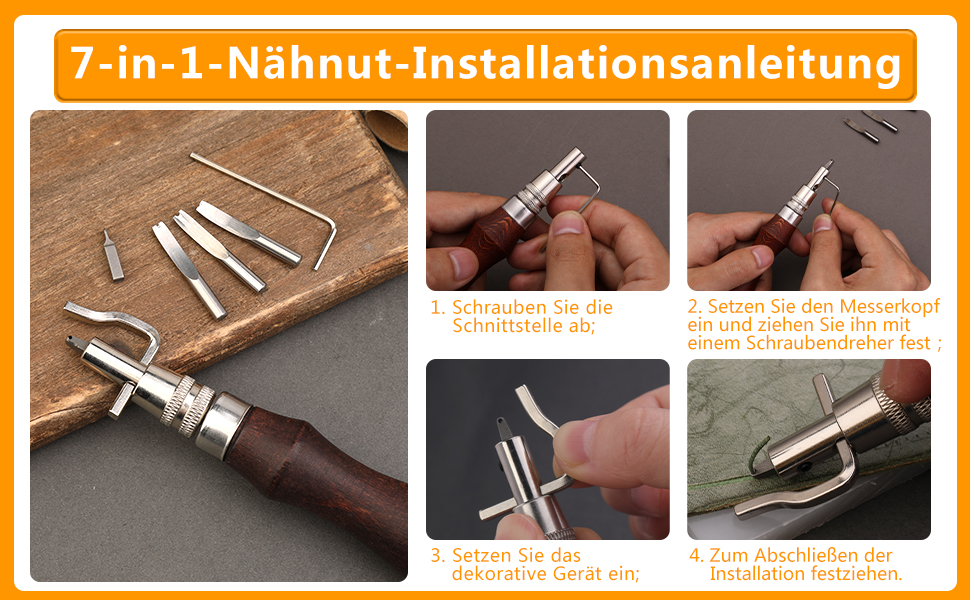 7-in-1-Nähnut-Installationsanleitung

1. Schrauben Sie die Schnittstelle ab;

2. Setzen Sie den Messerkopf ein und ziehen Sie ihn mit einem Schraubendreher fest ;

3. Setzen Sie das dekorative Gerät ein;

4. Zum Abschließen der Installation festziehen.