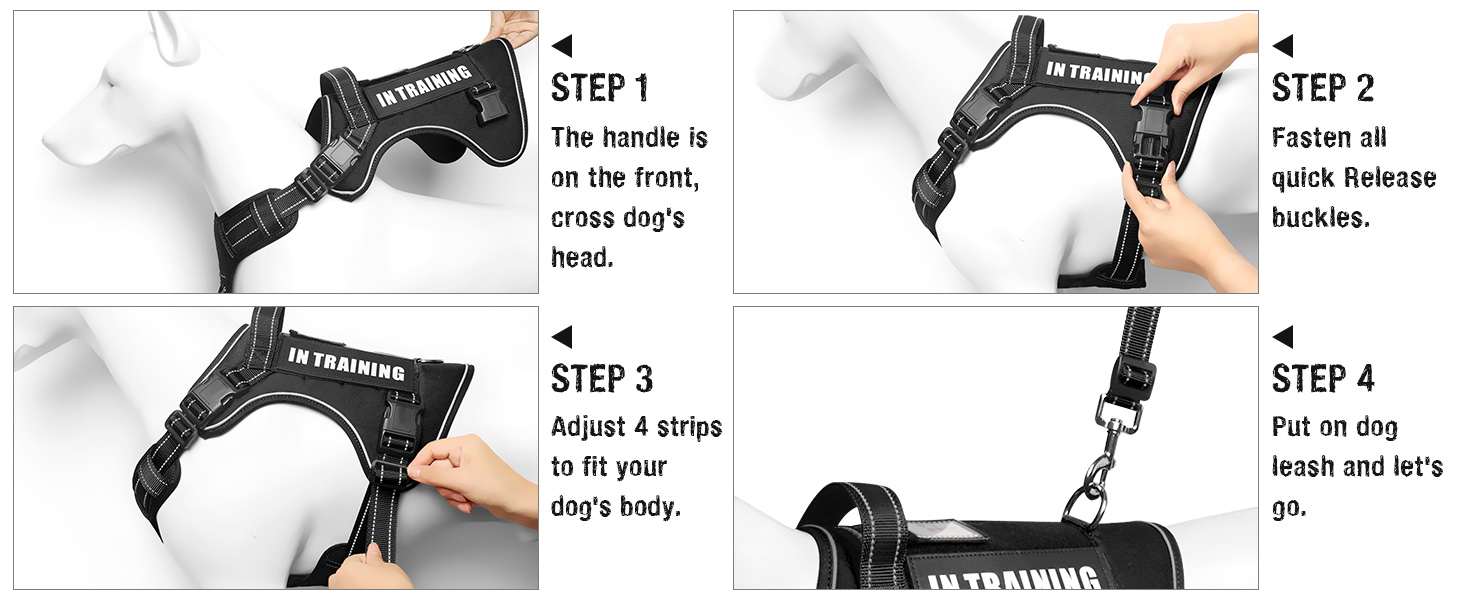 IN TRAINING

STEP 1
The handle is on the front, cross dog's head.

IN TRAINING

STEP 2
Fasten all quick Release buckles.

IN TRAINING

STEP 3
Adjust 4 strips to fit your dog's body.

IN TRAINING

STEP 4
Put on dog leash and let's go.