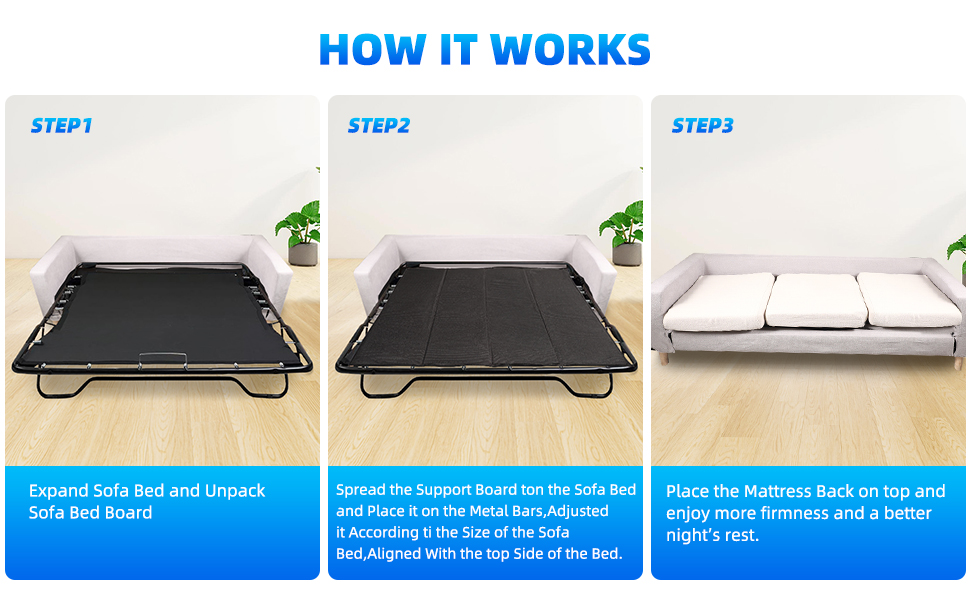 HOW IT WORKS

STEP1

Expand Sofa Bed and Unpack Sofa Bed Board

STEP2

Spread the Support Board ton the Sofa Bed and Place it on the Metal Bars,Adjusted it According ti the Size of the Sofa Bed,Aligned With the top Side of the Bed.

STEP3

Place the Mattress Back on top and enjoy more firmness and a better night's rest.