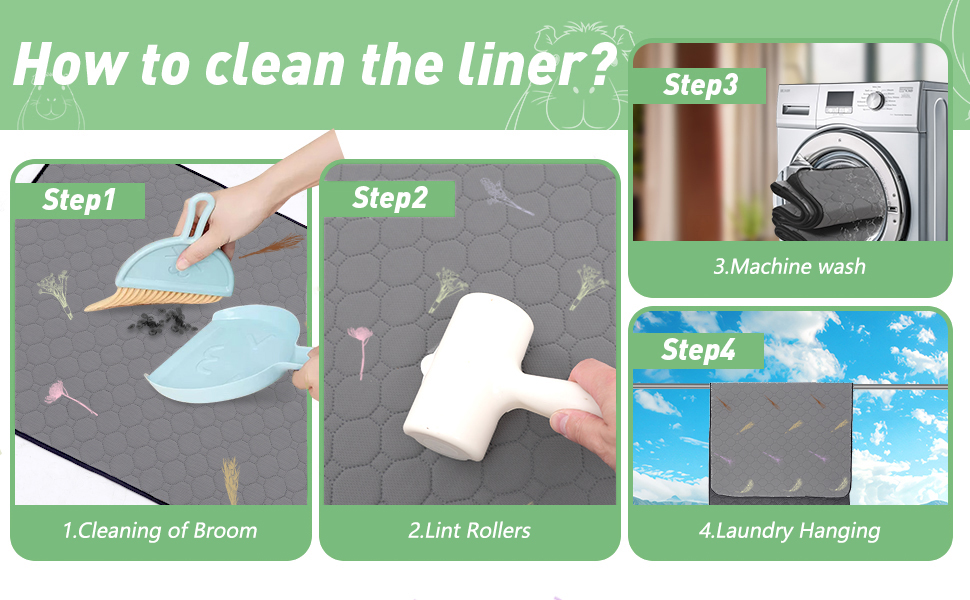 How to clean the liner?

Step1

1.Cleaning of Broom

Step2

2.Lint Rollers

Step3

3.Machine wash

Step4

4.Laundry Hanging