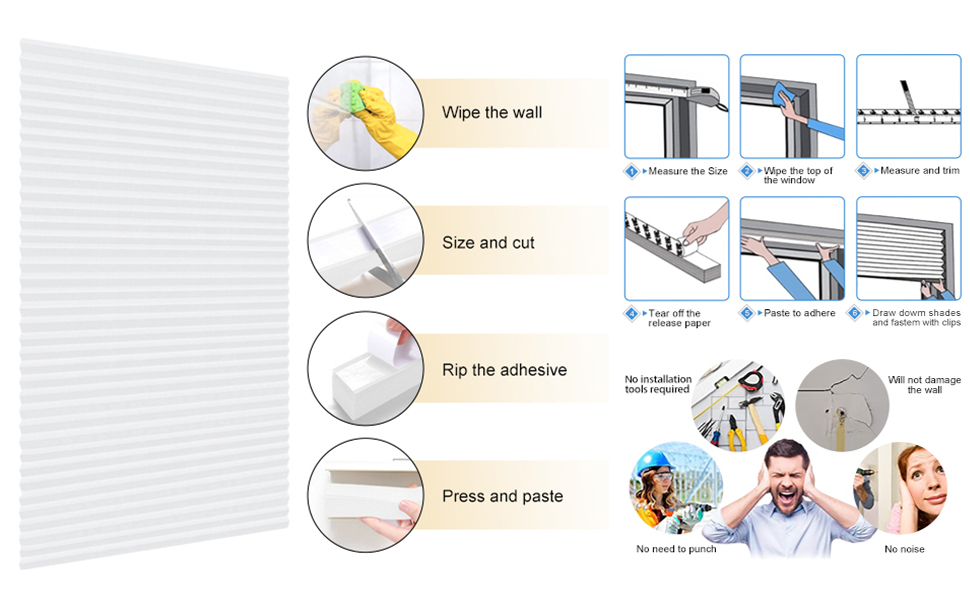 Wipe the wall

Size and cut

Rip the adhesive

Press and paste

1 Measure the Size

2 Wipe the top of the window

3 Measure and trim

4 Tear off the release paper

5 Paste to adhere

6 Draw dowm shades and fastem with clips

No installation tools required

Will not damage the wall

No need to punch

No noise