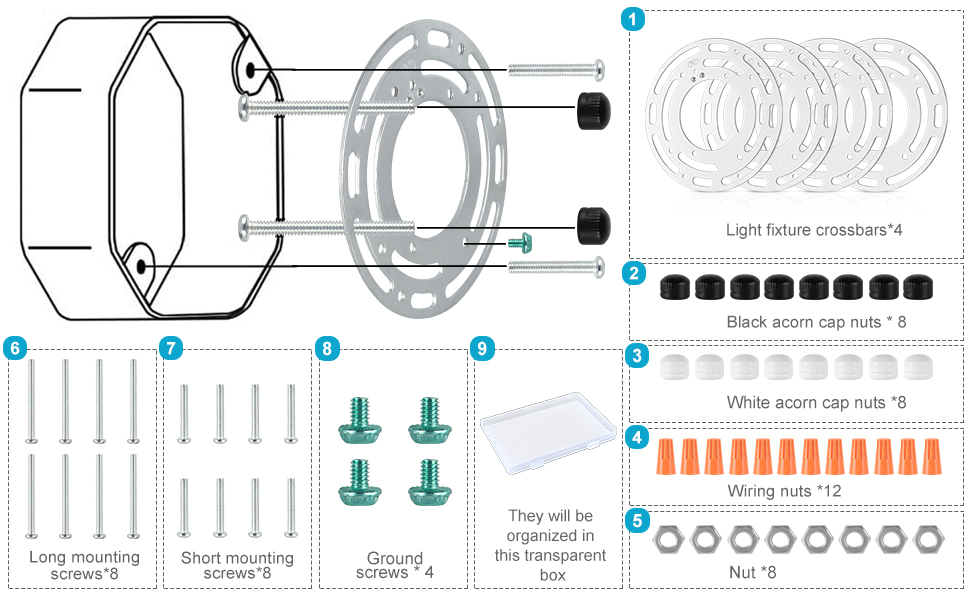 1
Light fixture crossbars*4

2
Black acorn cap nuts * 8

3
White acorn cap nuts *8

4
Wiring nuts *12

5
Nut *8

6
Long mounting screws*8

7
Short mounting screws*8

8
Ground screws * 4

9
They will be organized in this transparent box