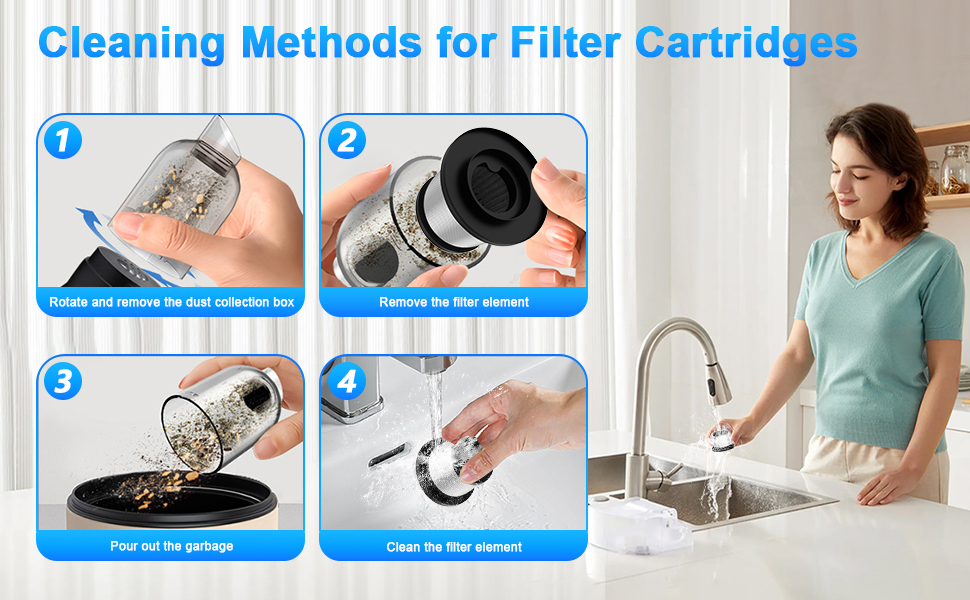 Cleaning Methods for Filter Cartridges

1

Rotate and remove the dust collection box

2

Remove the filter element

3

Pour out the garbage

4

Clean the filter element