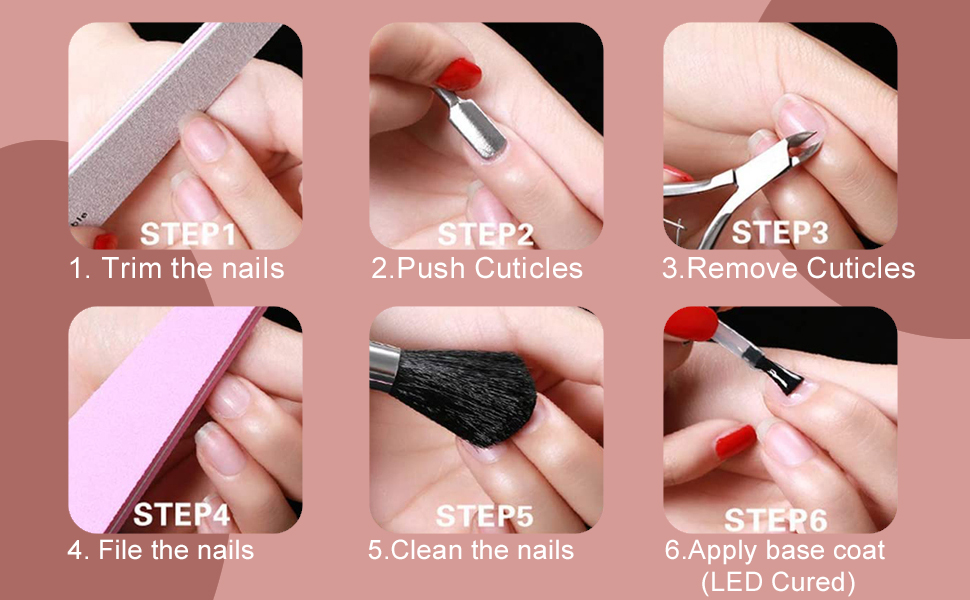 STEP1
1. Trim the nails

STEP2
2.Push Cuticles

STEP3
3.Remove Cuticles

STEP4
4. File the nails

STEP5
5.Clean the nails

STEP6
6.Apply base coat (LED Cured)