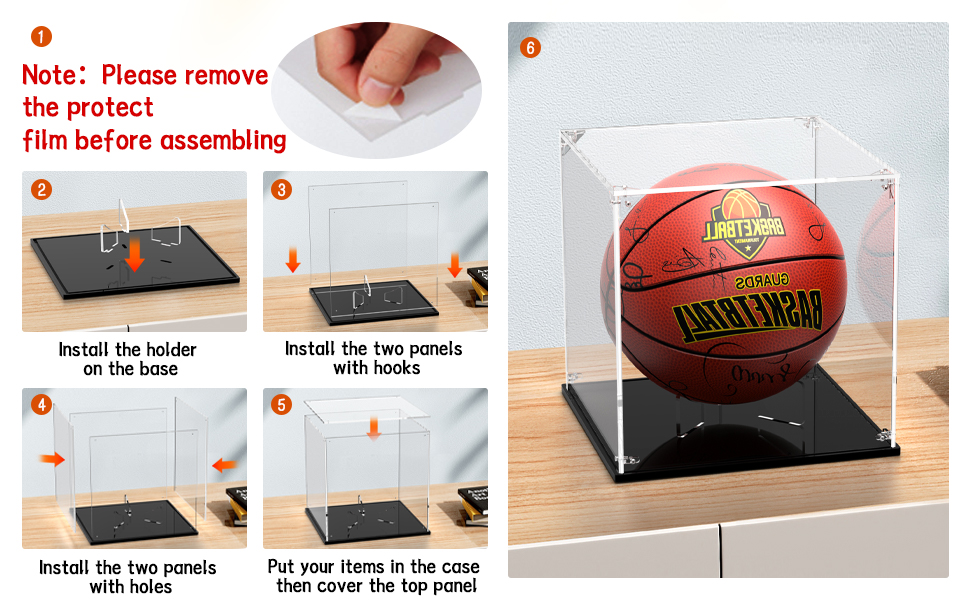 1

Note: Please remove the protect film before assembling

2

Install the holder on the base

3

Install the two panels with hooks

4

Install the two panels with holes

5

Put your items in the case then cover the top panel

6

BASKETBALL

GUARDS

BASKETBALL