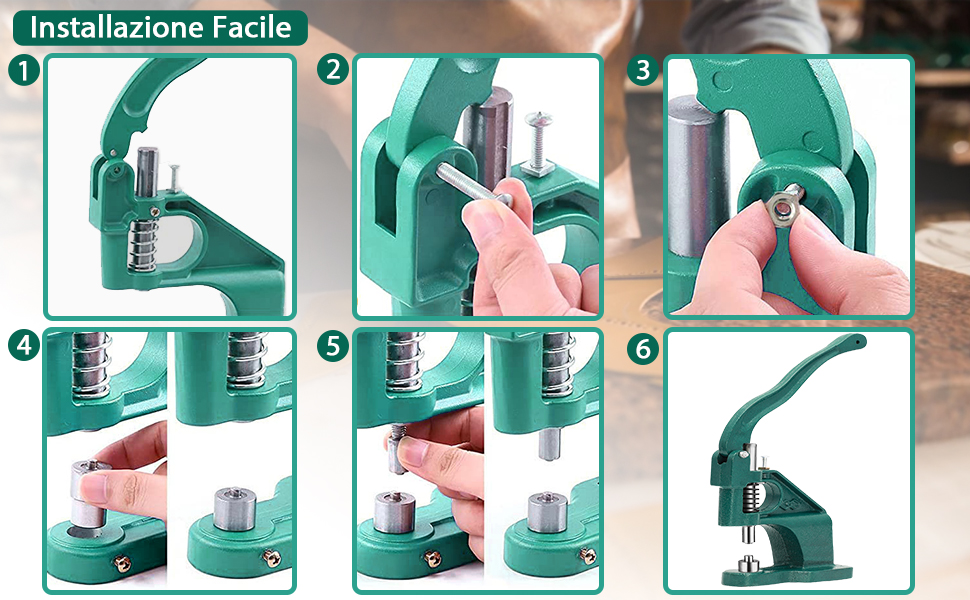 Installazione Facile

1

2

3

4

5

6