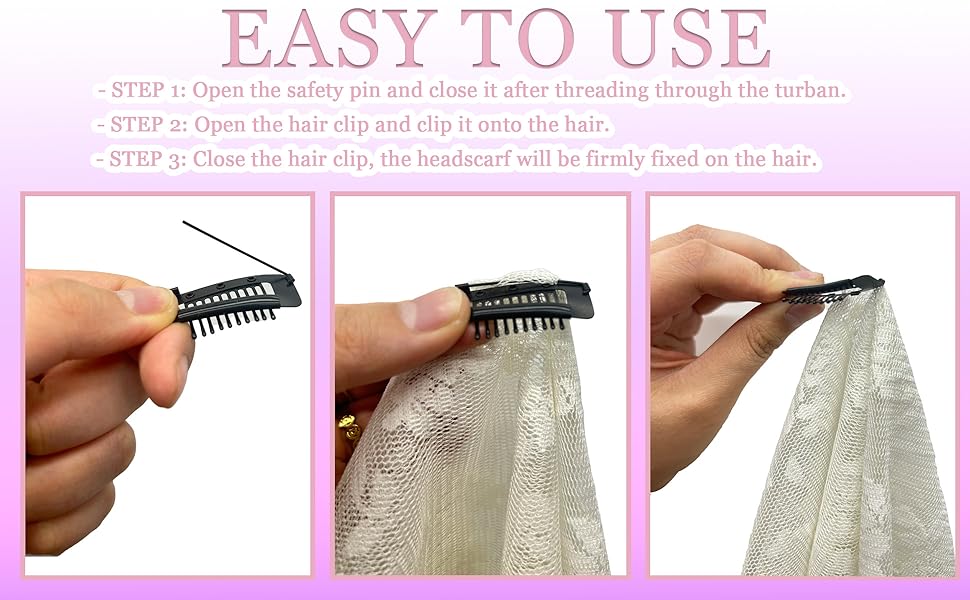 EASY TO USE

- STEP 1: Open the safety pin and close it after threading through the turban.

- STEP 2: Open the hair clip and clip it onto the hair.

- STEP 3: Close the hair clip, the headscarf will be firmly fixed on the hair.