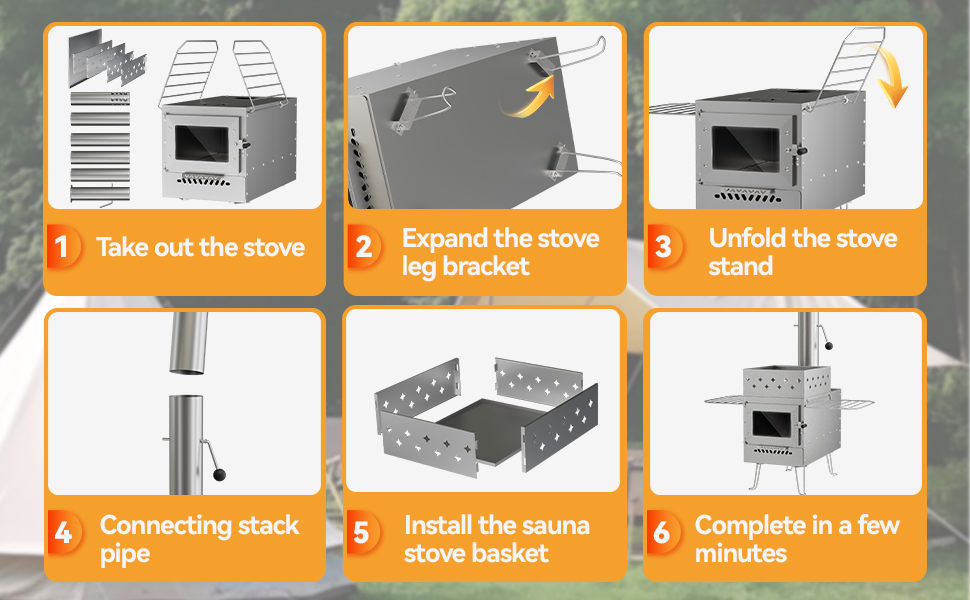 1 Take out the stove

2 Expand the stove leg bracket

3 Unfold the stove stand

4 Connecting stack pipe

5 Install the sauna stove basket

6 Complete in a few minutes