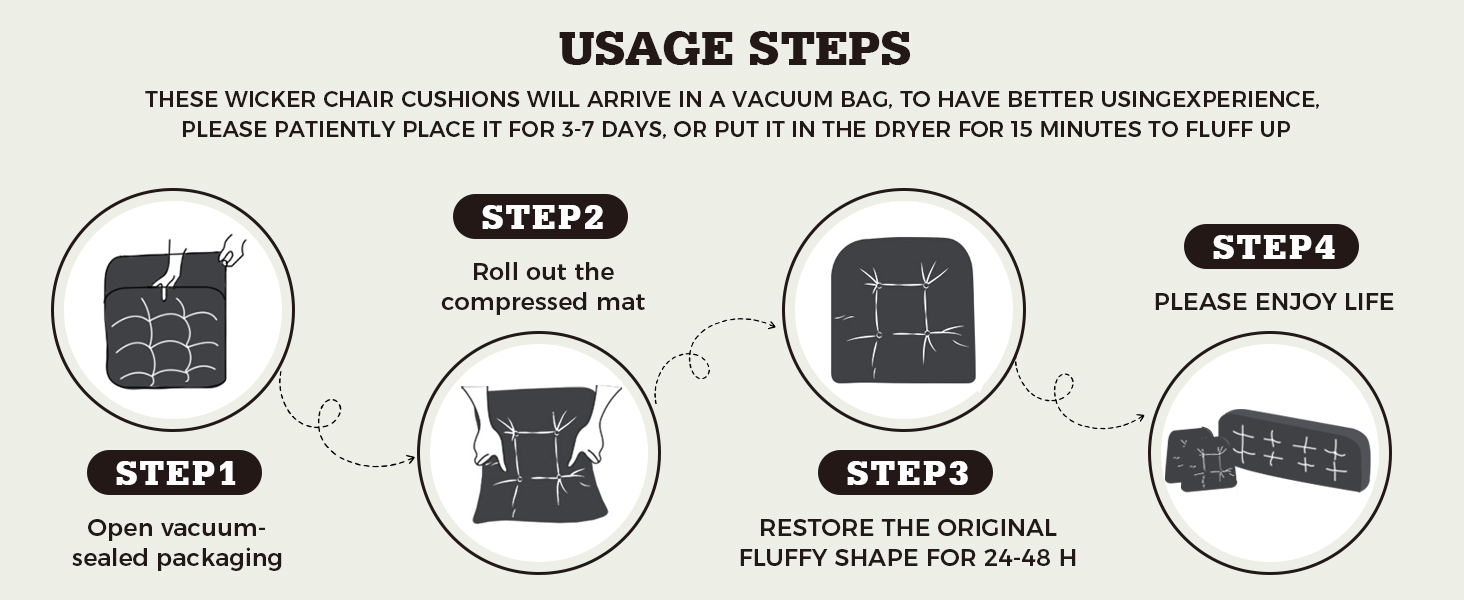 USAGE STEPS

THESE WICKER CHAIR CUSHIONS WILL ARRIVE IN A VACUUM BAG, TO HAVE BETTER USINGEXPERIENCE, PLEASE PATIENTLY PLACE IT FOR 3-7 DAYS, OR PUT IT IN THE DRYER FOR 15 MINUTES TO FLUFF UP

STEP1

Open vacuum-sealed packaging

STEP2

Roll out the compressed mat

STEP3

RESTORE THE ORIGINAL FLUFFY SHAPE FOR 24-48 H

STEP4

PLEASE ENJOY LIFE