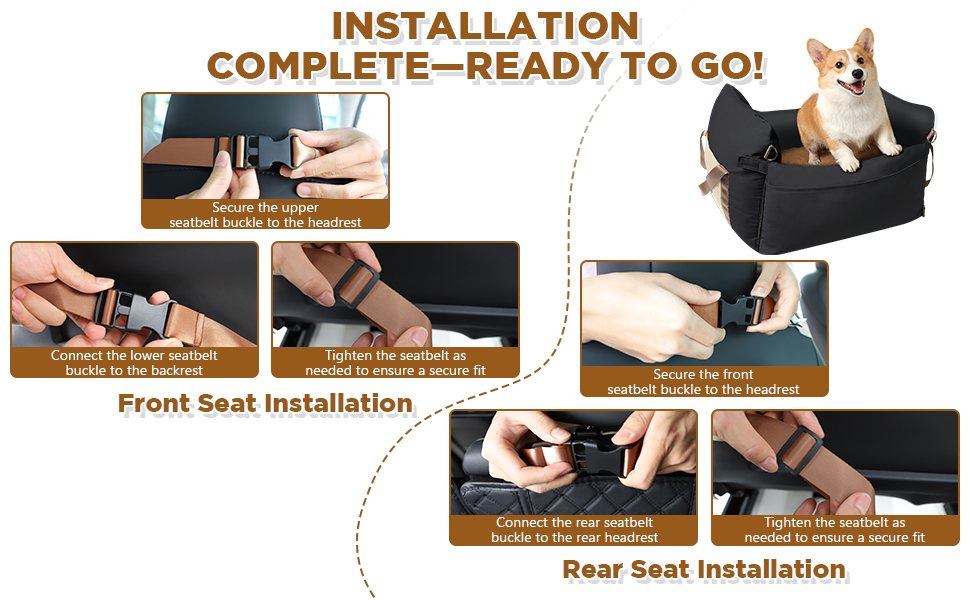 INSTALLATION COMPLETE—READY TO GO!

Secure the upper seatbelt buckle to the headrest

Connect the lower seatbelt buckle to the backrest

Tighten the seatbelt as needed to ensure a secure fit

Front Seat Installation

Secure the front seatbelt buckle to the headrest

Connect the rear seatbelt buckle to the rear headrest

Tighten the seatbelt as needed to ensure a secure fit

Rear Seat Installation