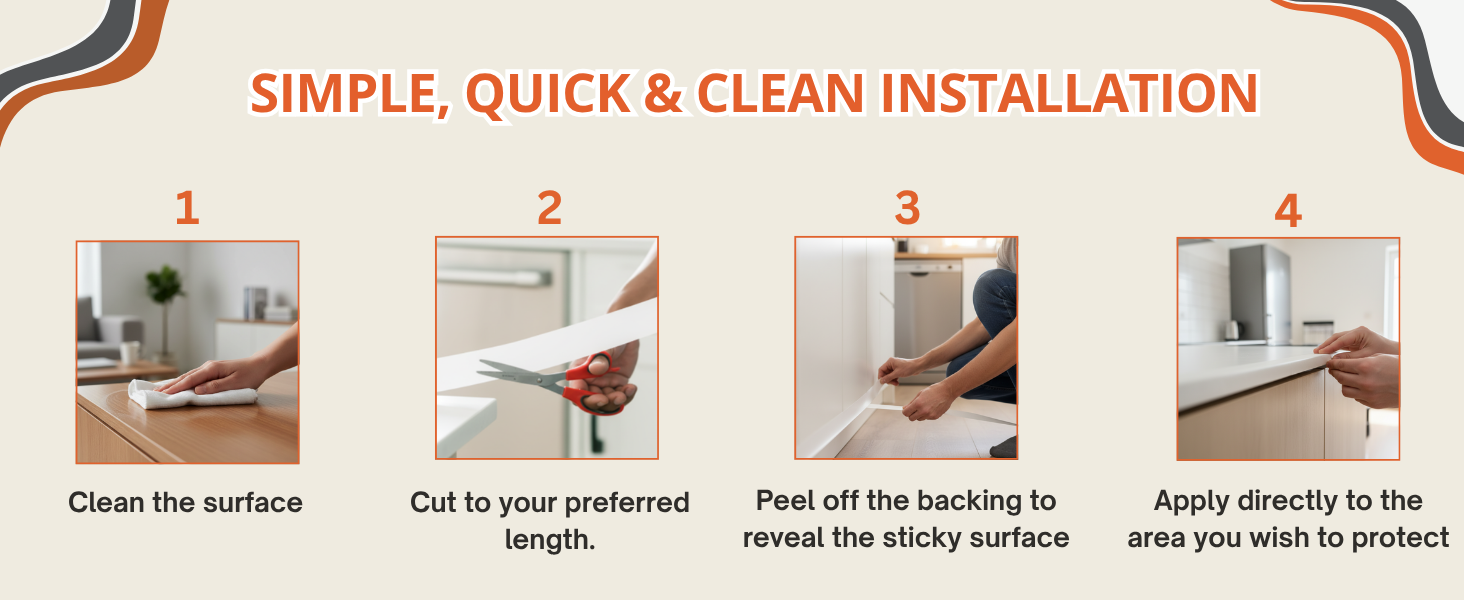 SIMPLE, QUICK & CLEAN INSTALLATION

1

Clean the surface

2

Cut to your preferred length.

3

Peel off the backing to reveal the sticky surface

4

Apply directly to the area you wish to protect