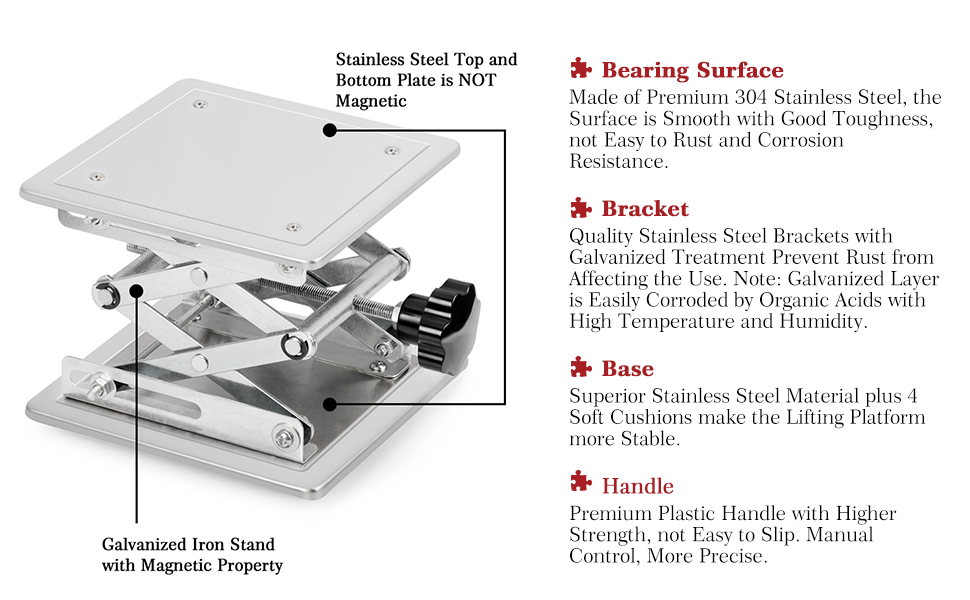 Stainless Steel Top and Bottom Plate is NOT Magnetic

Galvanized Iron Stand with Magnetic Property

Bearing Surface
Made of Premium 304 Stainless Steel, the Surface is Smooth with Good Toughness, not Easy to Rust and Corrosion Resistance.

Bracket
Quality Stainless Steel Brackets with Galvanized Treatment Prevent Rust from Affecting the Use. Note: Galvanized Layer is Easily Corroded by Organic Acids with High Temperature and Humidity.

Base
Superior Stainless Steel Material plus 4 Soft Cushions make the Lifting Platform more Stable.

Handle
Premium Plastic Handle with Higher Strength, not Easy to Slip. Manual Control, More Precise.