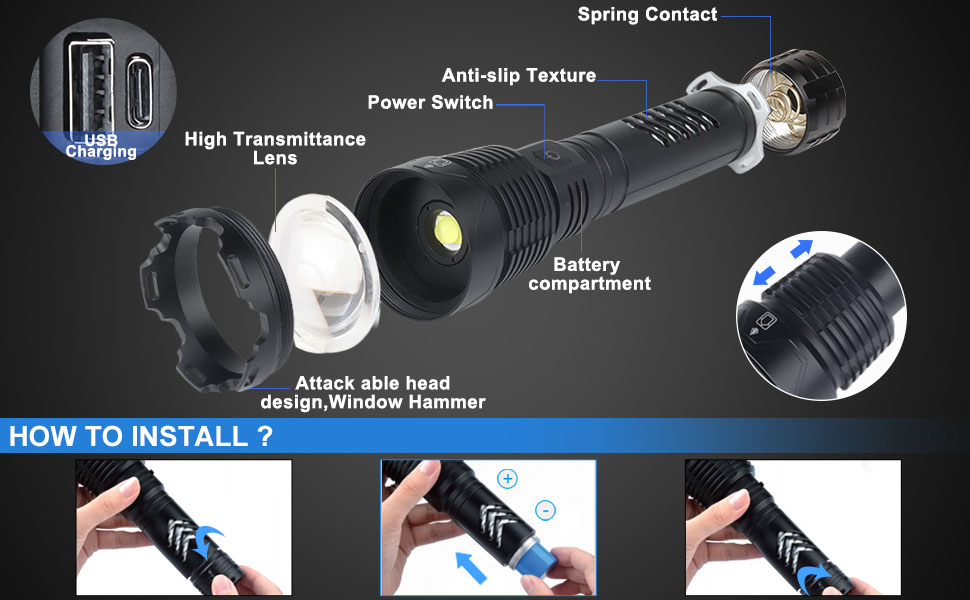 USB Charging

Spring Contact

Anti-slip Texture

Power Switch

High Transmittance Lens

Battery compartment

Attack able head design,Window Hammer

HOW TO INSTALL ?

+

-