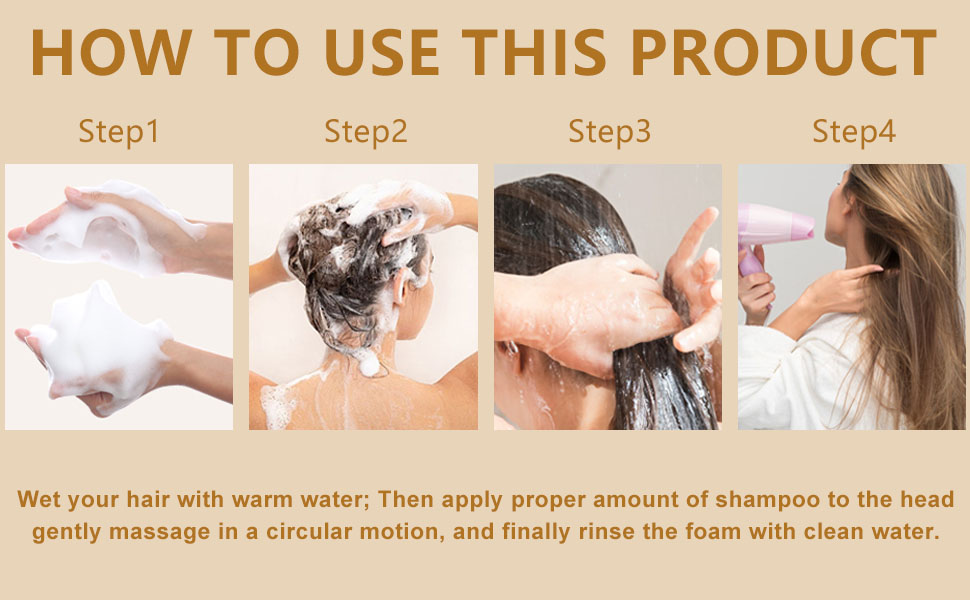 HOW TO USE THIS PRODUCT

Step1

Step2

Step3

Step4

Wet your hair with warm water; Then apply proper amount of shampoo to the head gently massage in a circular motion, and finally rinse the foam with clean water.